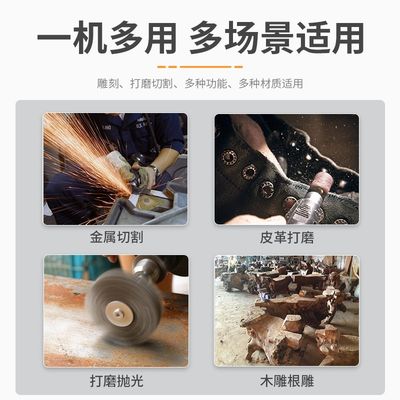 一机多用 多场景适用

雕刻、打磨切割、多种功能、多种材质适用

金属切割

皮革打磨

打磨抛光

木雕根雕