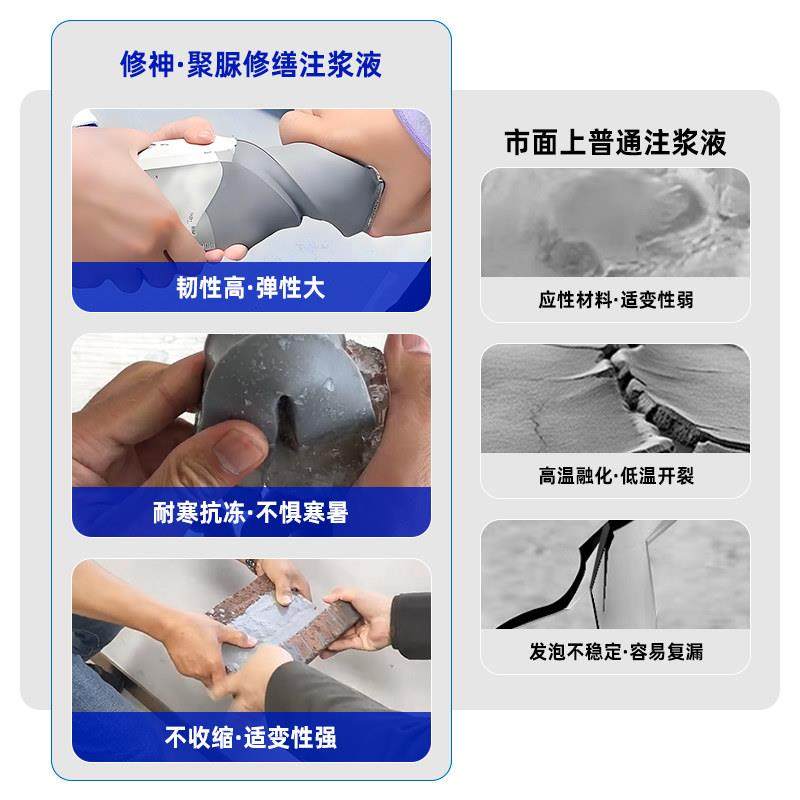 修神·聚脲修缮注浆液

韧性高·弹性大

耐寒抗冻·不惧寒暑

不收缩·适变性强

市面上普通注浆液

应性材料·适变性弱

高温融化·低温开裂

发泡不稳定·容易复漏