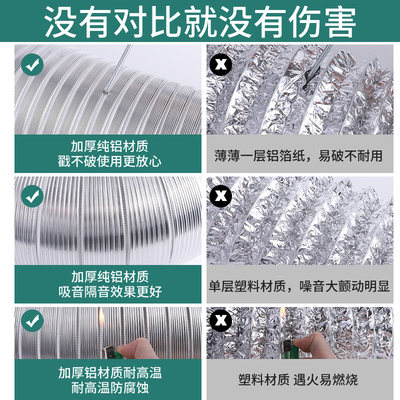 没有对比就没有伤害

加厚纯铝材质
戳不破使用更放心

薄薄一层铝箔纸，易破不耐用

加厚纯铝材质
吸音隔音效果更好

单层塑料材质，噪音大颤动明显

加厚铝材质耐高温
耐高温防腐蚀

塑料材质 遇火易燃烧