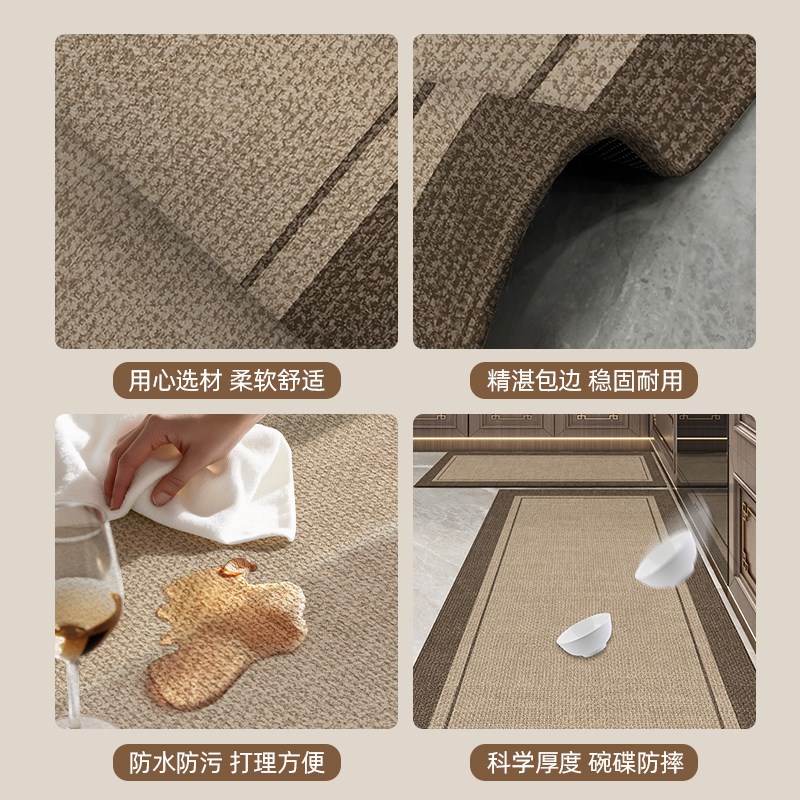 用心选材 柔软舒适

精湛包边 稳固耐用

防水防污 打理方便

科学厚度 碗碟防摔