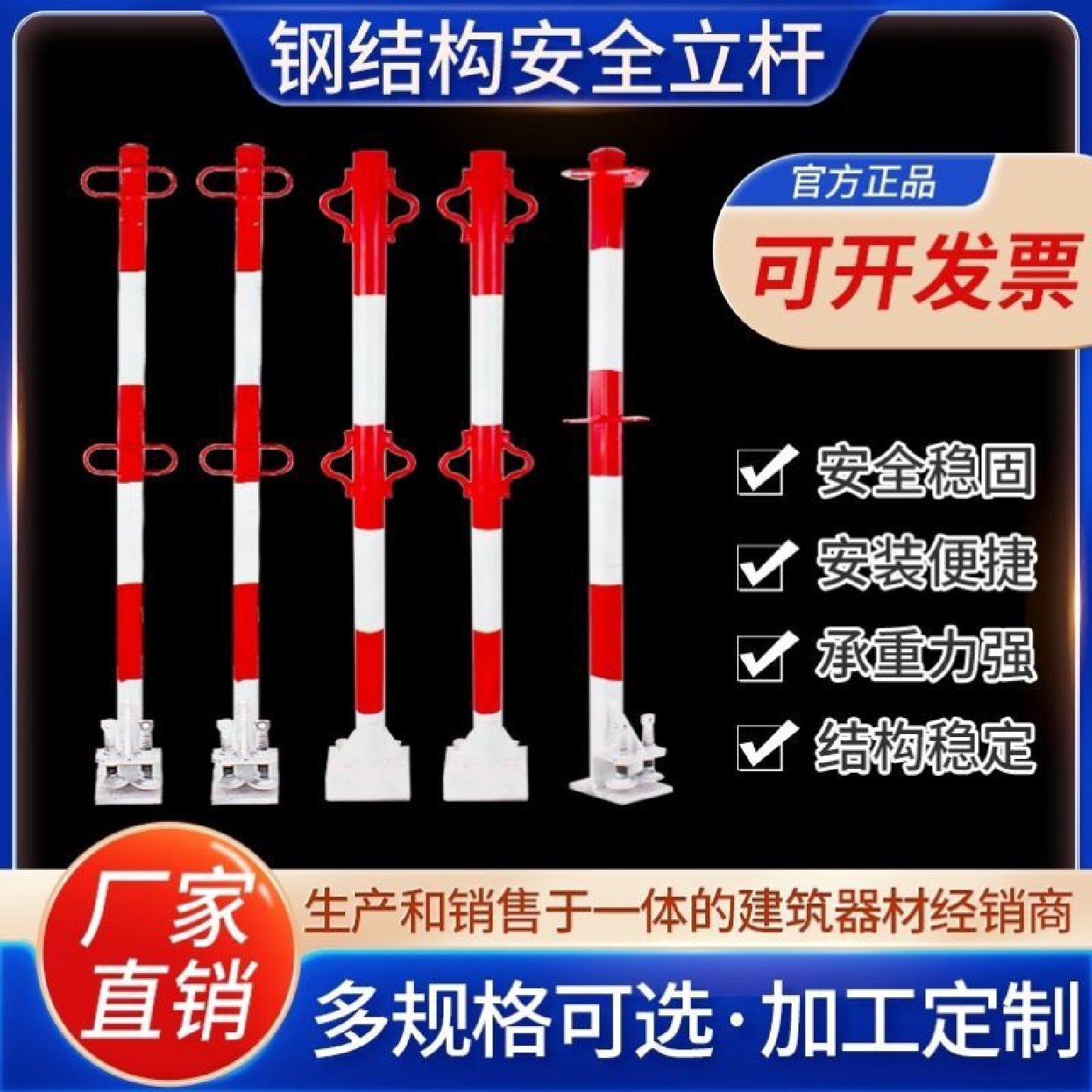 钢结构安全立杆

官方正品

可开发票

安全稳固

安装便捷

承重力强

结构稳定

厂家直销

生产和销售于一体的建筑器材经销商

多规格可选·加工定制