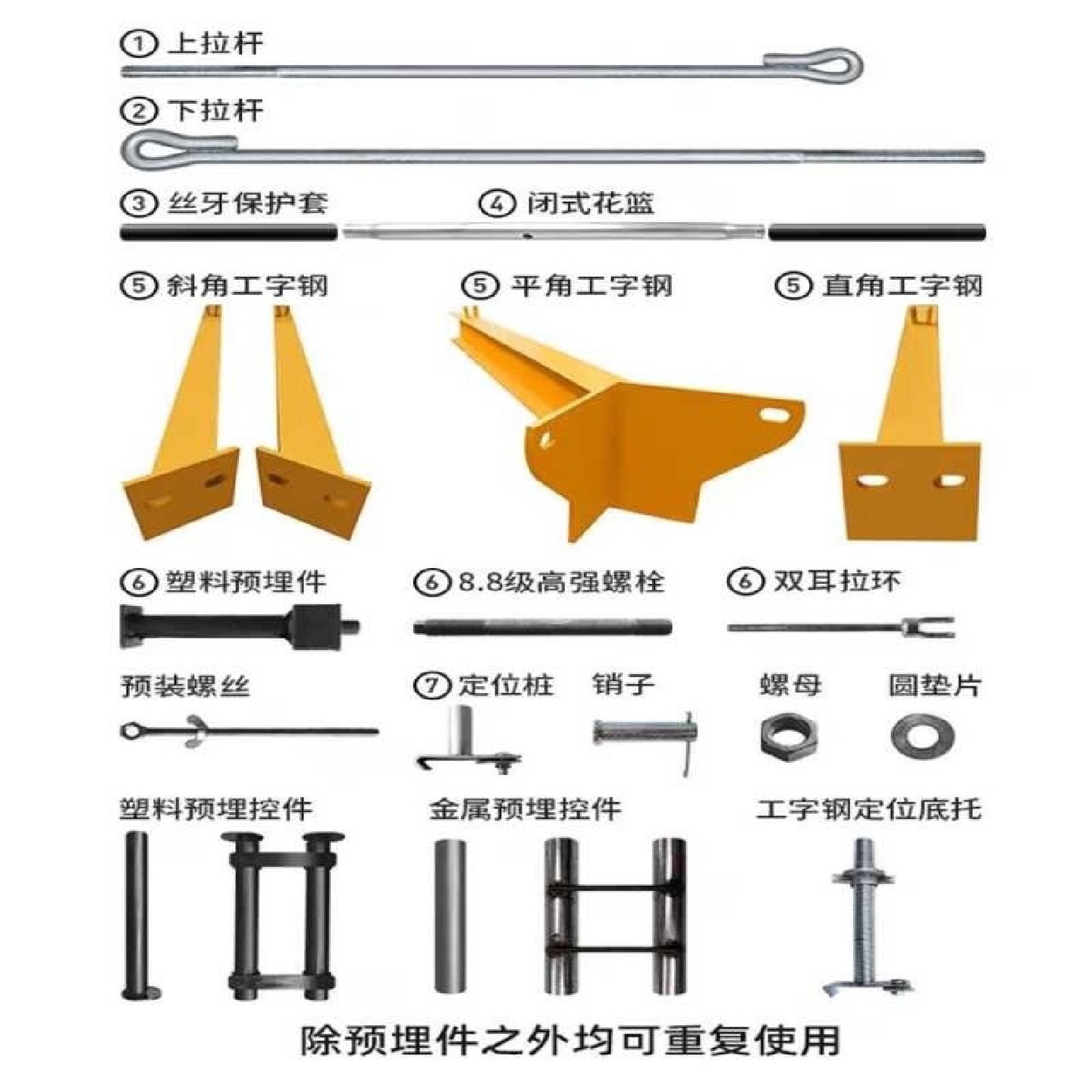 ① 上拉杆

② 下拉杆

③ 丝牙保护套 ④ 闭式花篮

⑤ 斜角工字钢 ⑤ 平角工字钢 ⑤ 直角工字钢

⑥ 塑料预埋件 ⑥ 8.8级高强螺栓 ⑥ 双耳拉环

预装螺丝 ⑦ 定位桩 销子 螺母 圆垫片

塑料预埋控件 金属预埋控件 工字钢定位底托

除预埋件之外均可重复使用