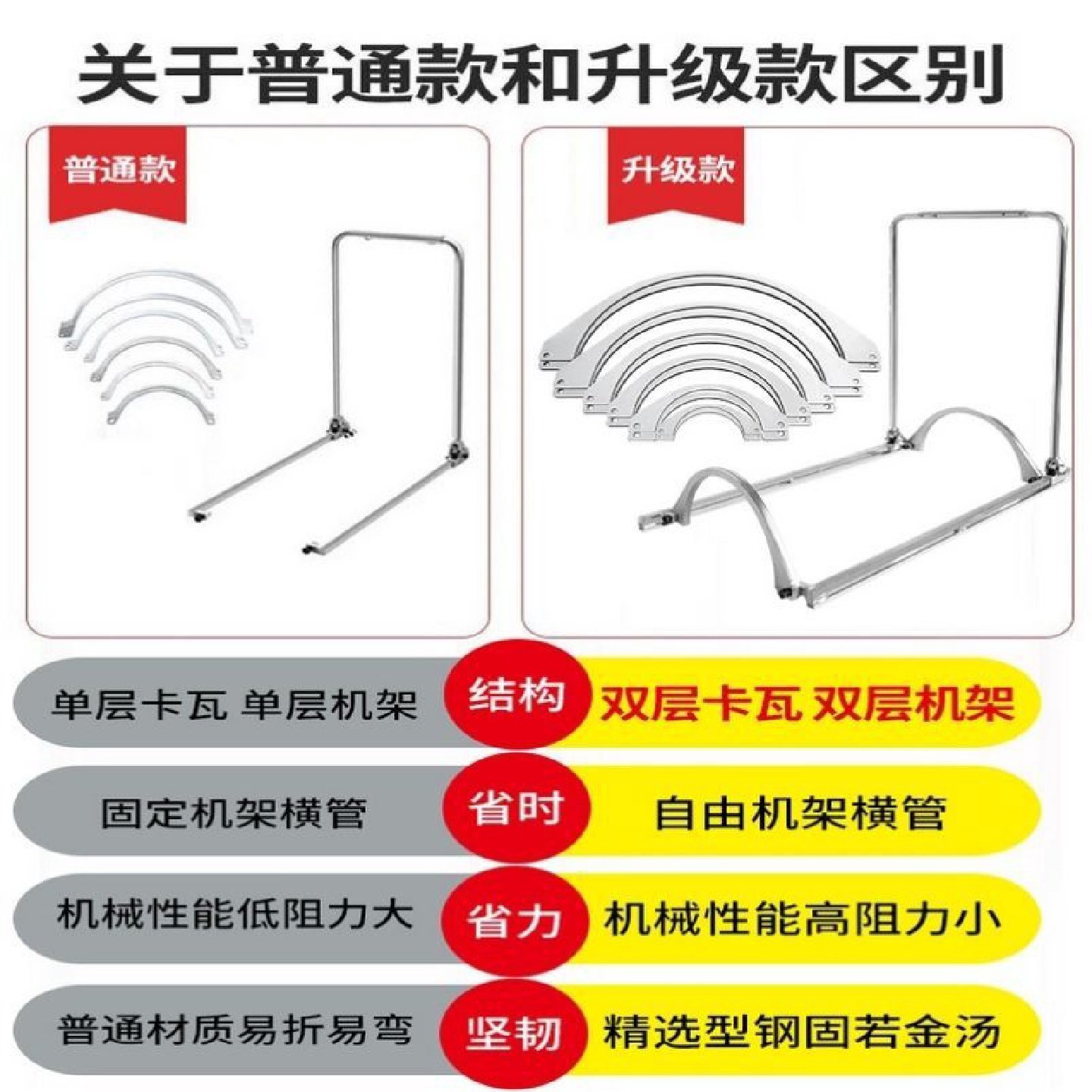 关于普通款和升级款区别

普通款

升级款

单层卡瓦 单层机架 结构 双层卡瓦 双层机架

固定机架横管 省时 自由机架横管

机械性能低阻力大 省力 机械性能高阻力小

普通材质易折易弯 坚韧 精选型钢固若金汤