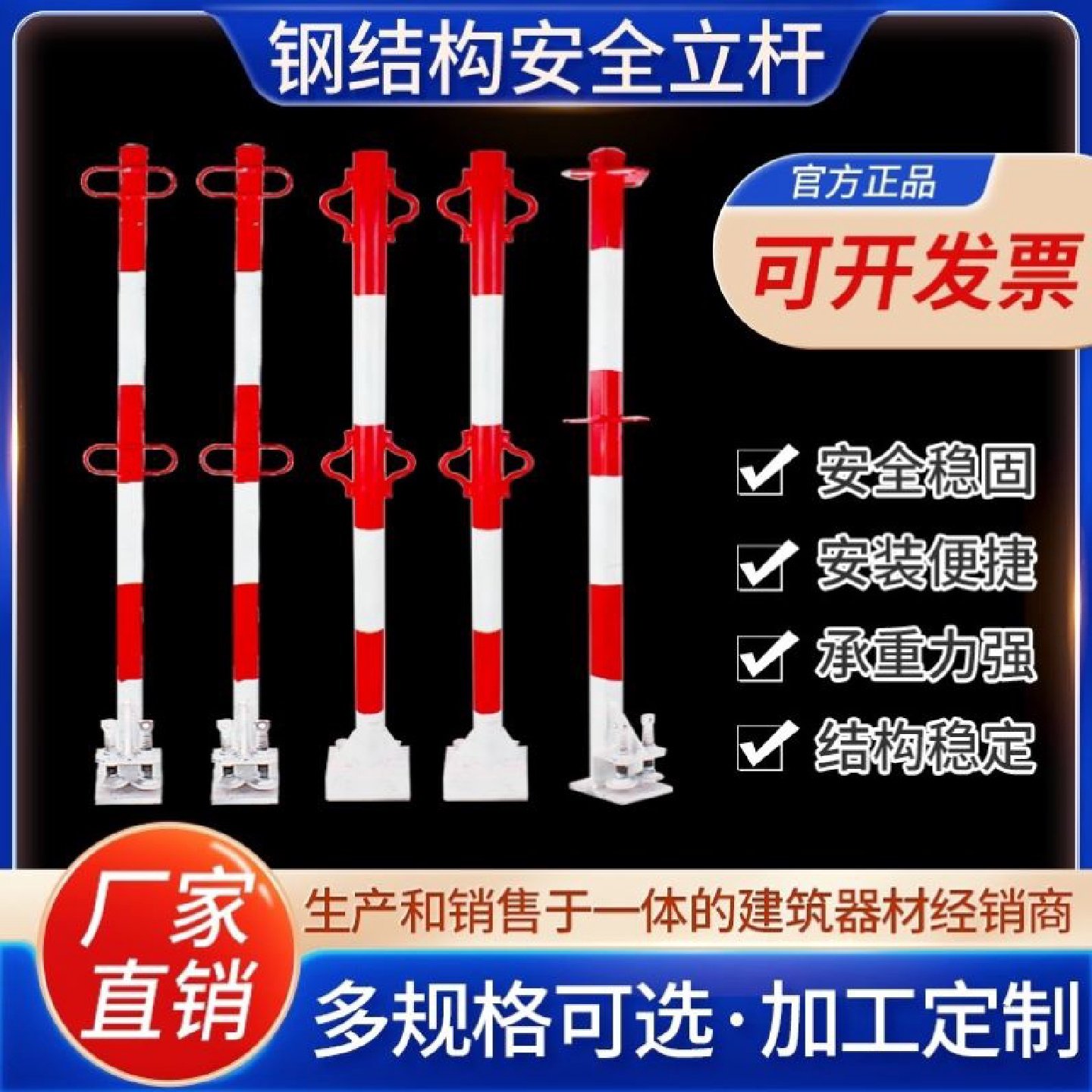 钢结构安全立杆

官方正品

可开发票

安全稳固

安装便捷

承重力强

结构稳定

厂家直销

生产和销售于一体的建筑器材经销商

多规格可选·加工定制