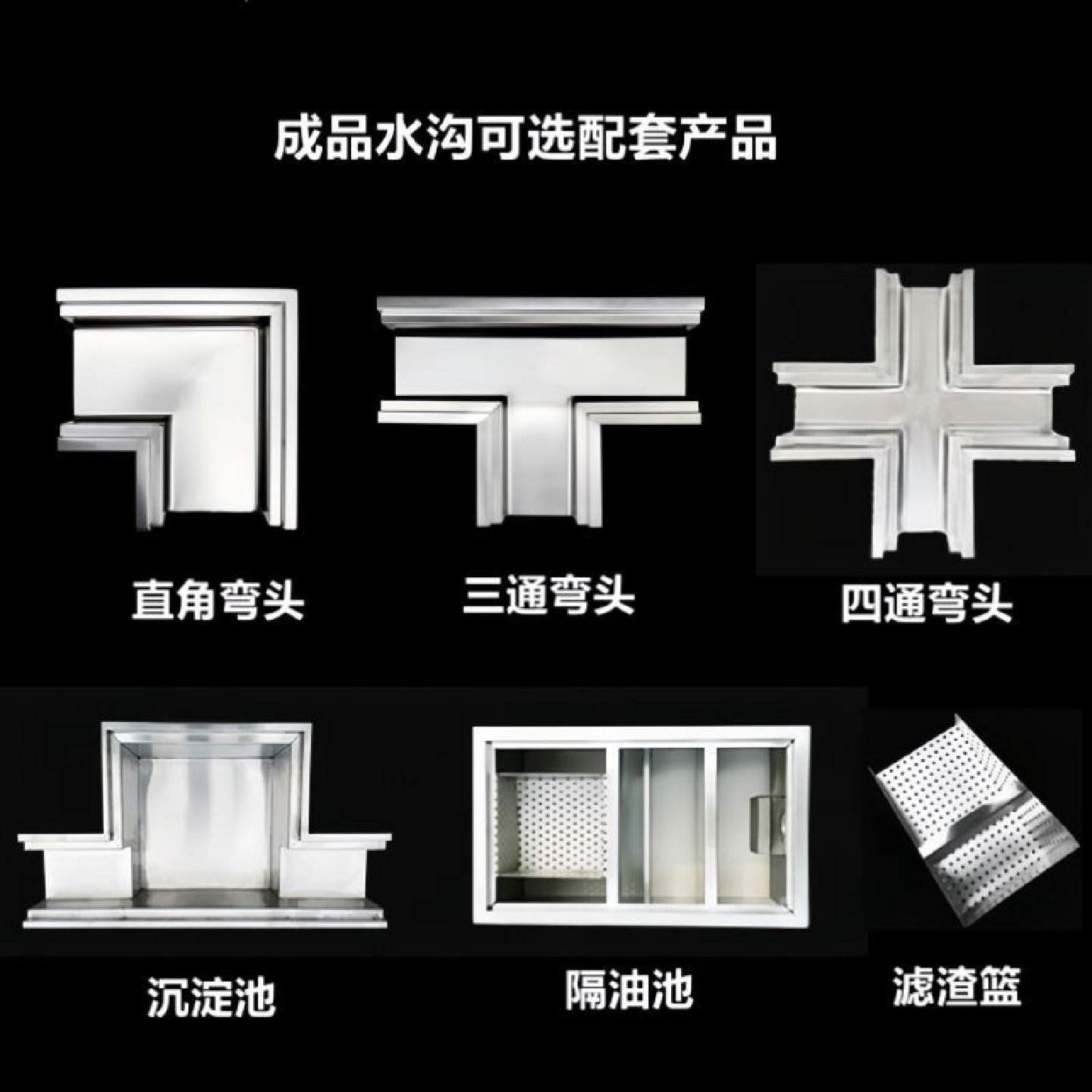 成品水沟可选配套产品

直角弯头

三通弯头

四通弯头

沉淀池

隔油池

滤渣篮