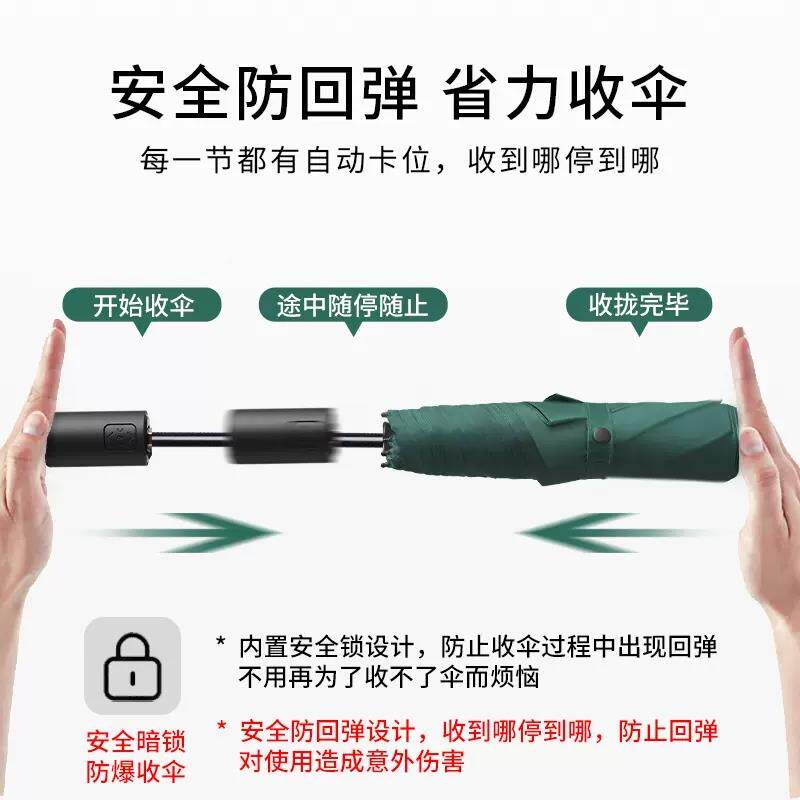 安全防回弹 省力收伞

每一节都有自动卡位，收到哪停到哪

开始收伞

途中随停随止

收拢完毕

安全暗锁
防爆收伞

* 内置安全锁设计，防止收伞过程中出现回弹
不用再为了收不了伞而烦恼

* 安全防回弹设计，收到哪停到哪，防止回弹
对使用造成意外伤害