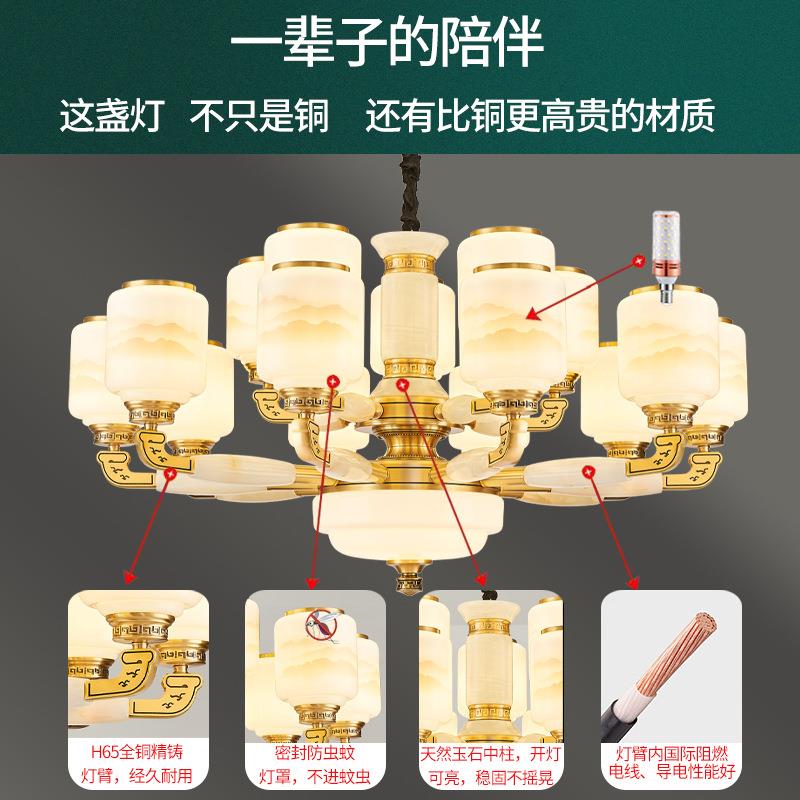 一辈子的陪伴

这盏灯 不只是铜 还有比铜更高贵的材质

H65全铜精铸灯臂，经久耐用

密封防虫蚊灯罩，不进蚊虫

天然玉石中柱，开灯可亮，稳固不摇晃

灯臂内国际阻燃电线、导电性能好