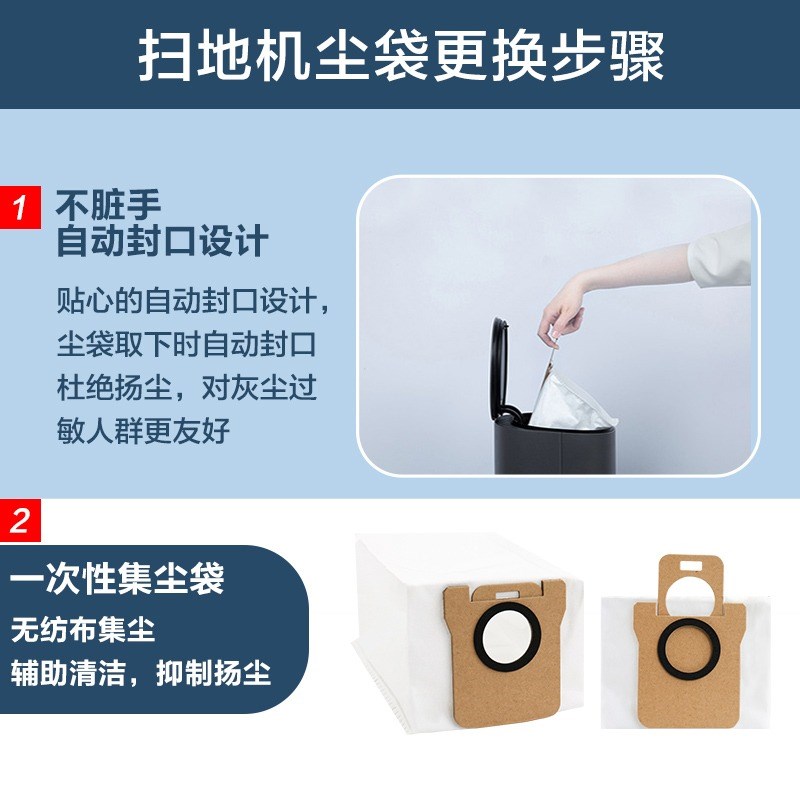 扫地机尘袋更换步骤

1

不脏手
自动封口设计

贴心的自动封口设计，尘袋取下时自动封口杜绝扬尘，对灰尘过敏人群更友好

2

一次性集尘袋

无纺布集尘
辅助清洁，抑制扬尘