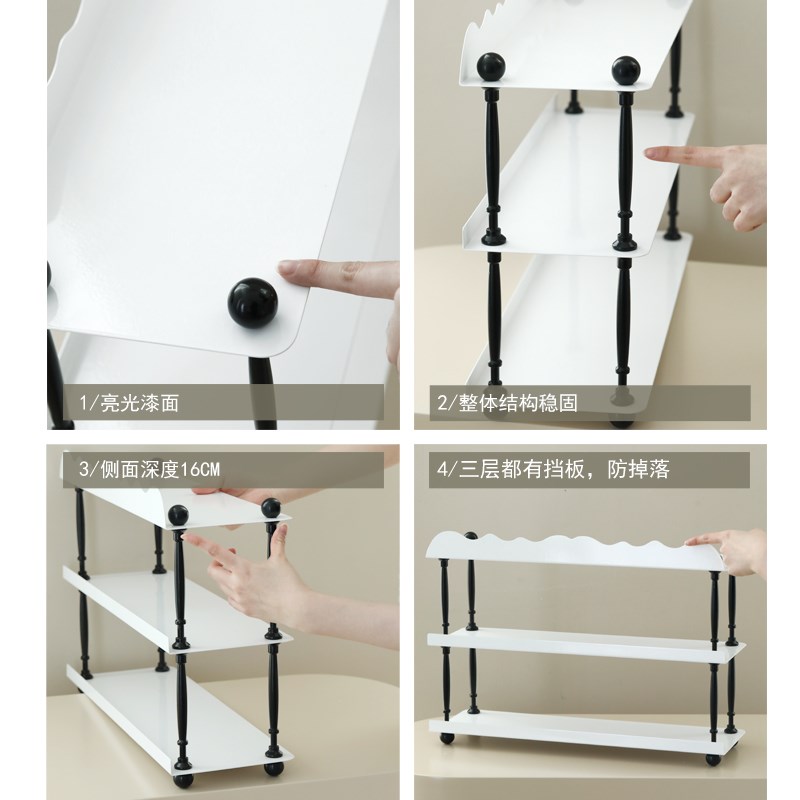 1/亮光漆面

2/整体结构稳固

3/侧面深度16CM

4/三层都有挡板，防掉落