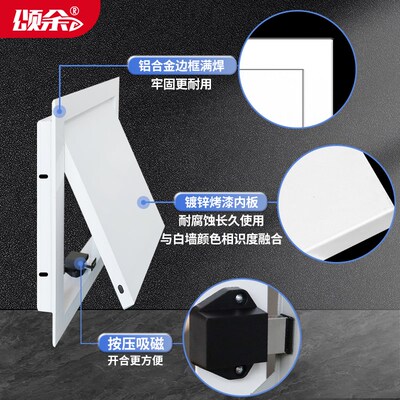 颂余®

铝合金边框满焊
牢固更耐用

镀锌烤漆内板
耐腐蚀长久使用
与白墙颜色相识度融合

按压吸磁
开合更方便