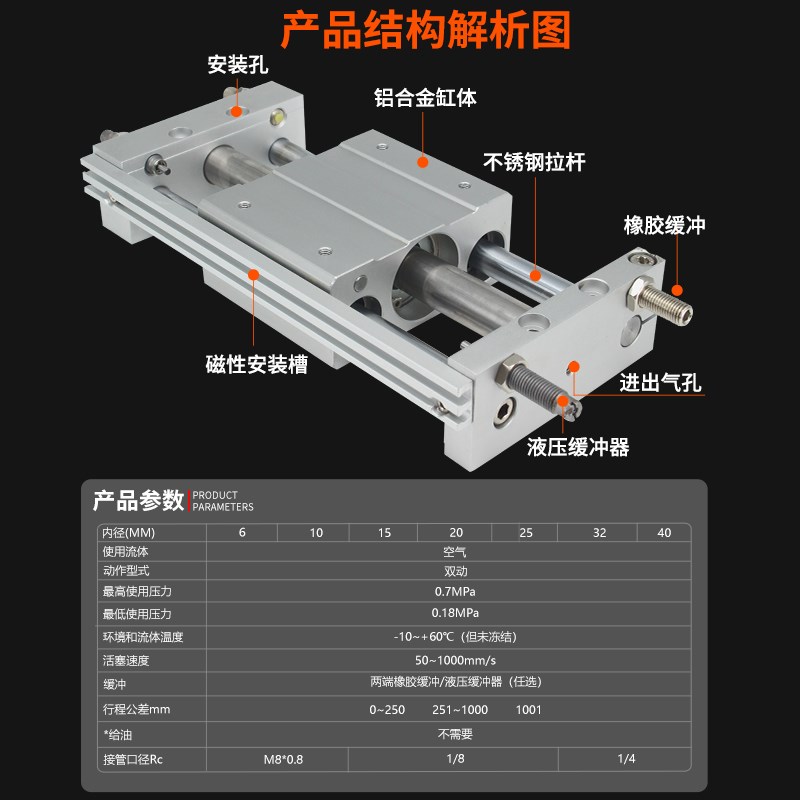 产品结构解析图

安装孔
铝合金缸体
不锈钢拉杆
橡胶缓冲
磁性安装槽
进出气孔
液压缓冲器

产品参数 PRODUCT PARAMETERS

| 内径(MM) | 6 | 10 | 15 | 20 | 25 | 32 | 40 |
|---|---|---|---|---|---|---|---|
| 使用流体 | 空气 | | | | | | |
| 动作型式 | 双动 | | | | | | |
| 最高使用压力 | 0.7MPa | | | | | | |
| 最低使用压力 | 0.18MPa | | | | | | |
| 环境和流体温度 | -10~+60℃（但未冻结） | | | | | | |
| 活塞速度 | 50~1000mm/s | | | | | | |
| 缓冲 | 两端橡胶缓冲/液压缓冲器（任选） | | | | | | |
| 行程公差mm | 0~250 251~1000 1001 | | | | | | |
| *给油 | 不需要 | | | | | | |
| 接管口径Rc | M8*0.8 | | 1/8 | | | 1/4 | |