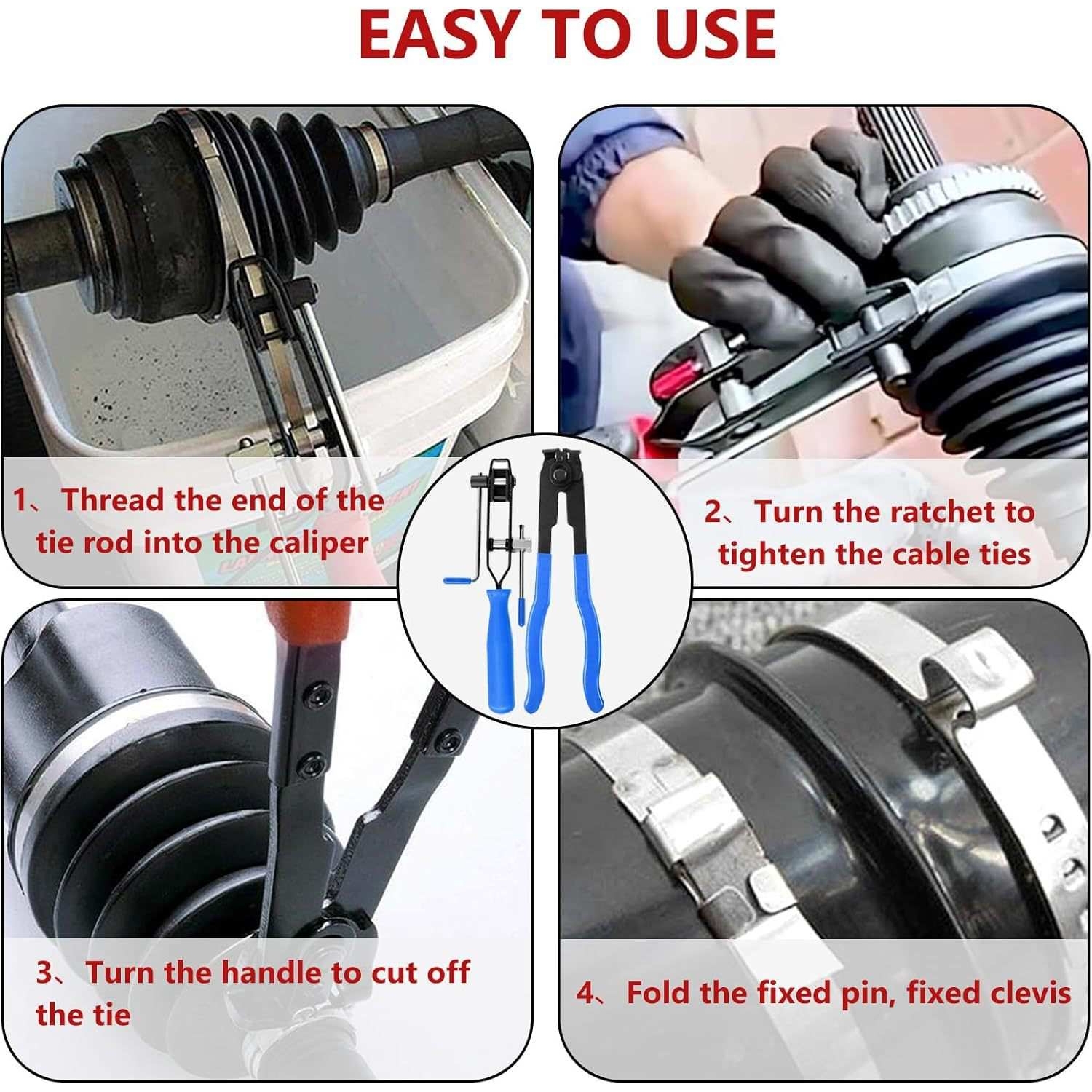 EASY TO USE

1、Thread the end of the tie rod into the caliper

2、Turn the ratchet to tighten the cable ties

3、Turn the handle to cut off the tie

4、Fold the fixed pin, fixed clevis