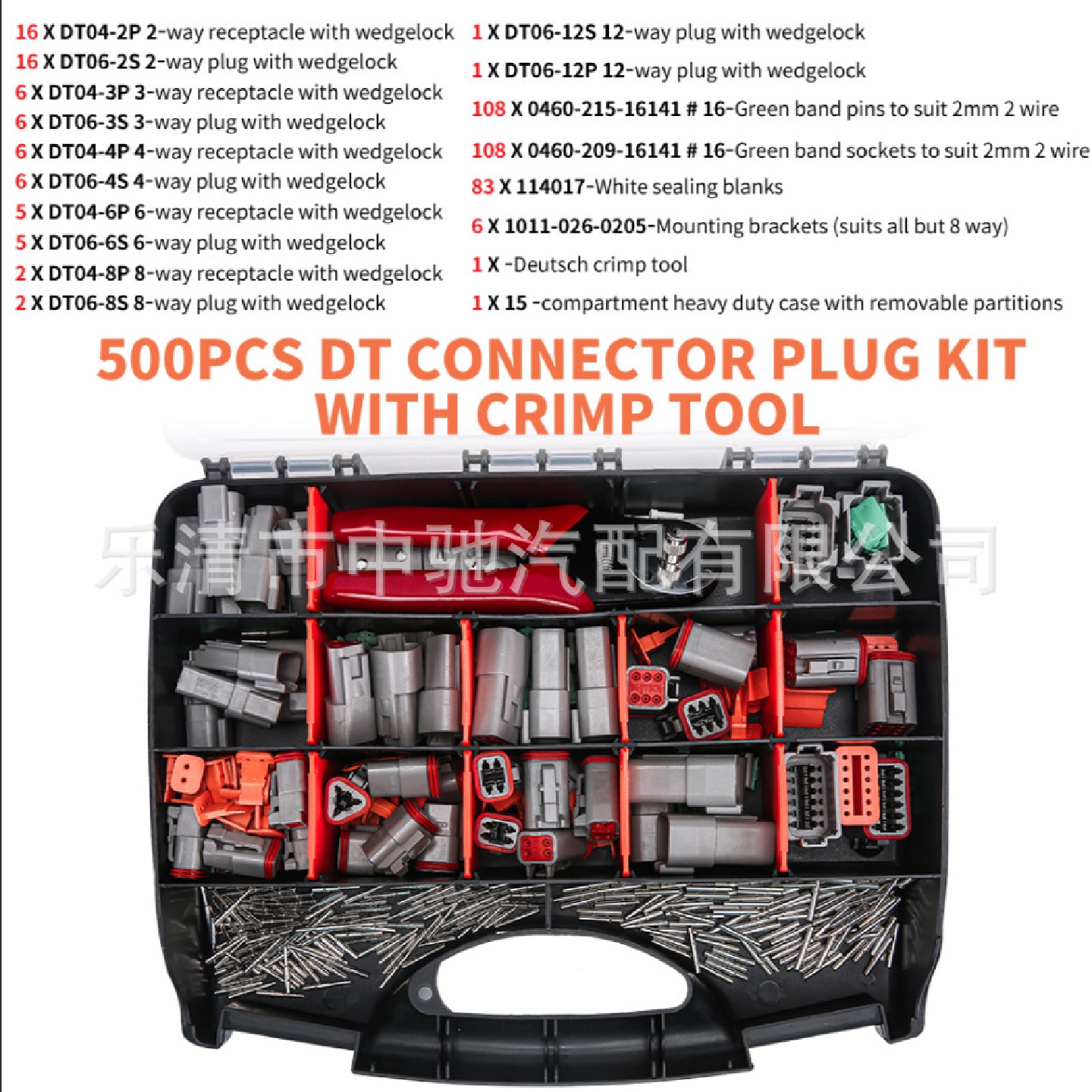 16 X DT04-2P 2-way receptacle with wedgelock
16 X DT06-2S 2-way plug with wedgelock
6 X DT04-3P 3-way receptacle with wedgelock
6 X DT06-3S 3-way plug with wedgelock
6 X DT04-4P 4-way receptacle with wedgelock
6 X DT06-4S 4-way plug with wedgelock
5 X DT04-6P 6-way receptacle with wedgelock
5 X DT06-6S 6-way plug with wedgelock
2 X DT04-8P 8-way receptacle with wedgelock
2 X DT06-8S 8-way plug with wedgelock

1 X DT06-12S 12-way plug with wedgelock
1 X DT06-12P 12-way plug with wedgelock
108 X 0460-215-16141 # 16-Green band pins to suit 2mm 2 wire
108 X 0460-209-16141 # 16-Green band sockets to suit 2mm 2 wire
83 X 114017-White sealing blanks
6 X 1011-026-0205-Mounting brackets (suits all but 8 way)
1 X -Deutsch crimp tool
1 X 15 -compartment heavy duty case with removable partitions

500PCS DT CONNECTOR PLUG KIT WITH CRIMP TOOL

乐清市中驰汽配有限公司