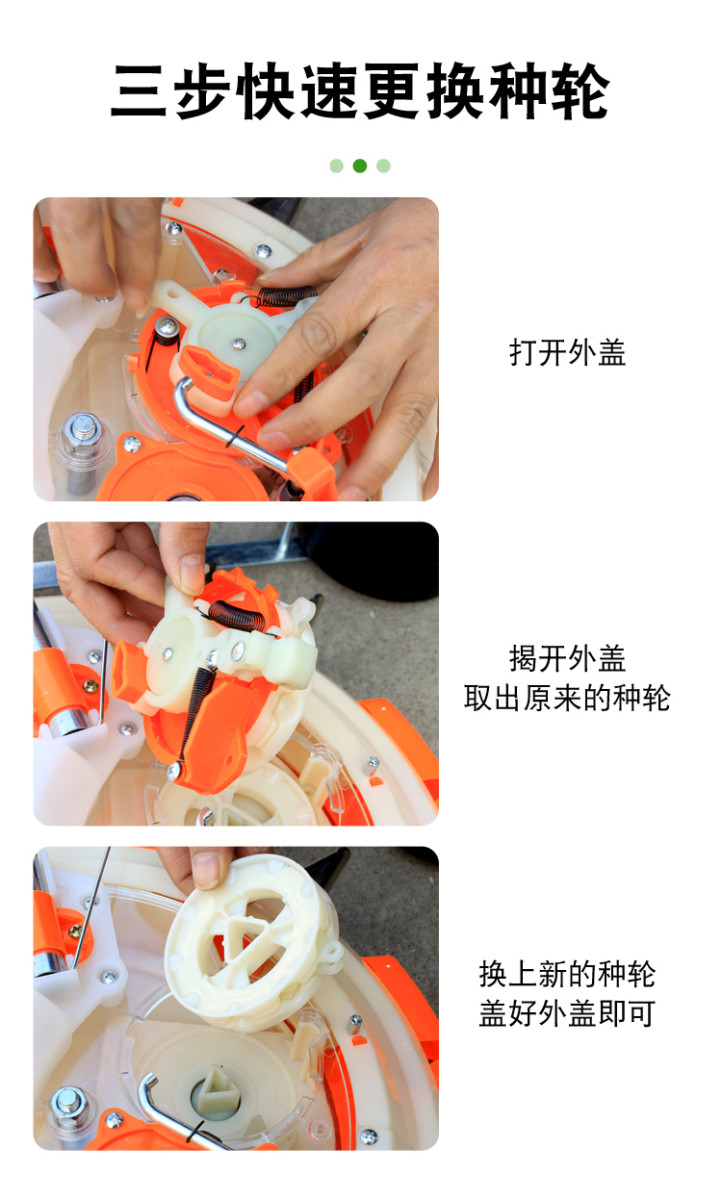 三步快速更换种轮

打开外盖

揭开外盖
取出原来的种轮

换上新的种轮
盖好外盖即可