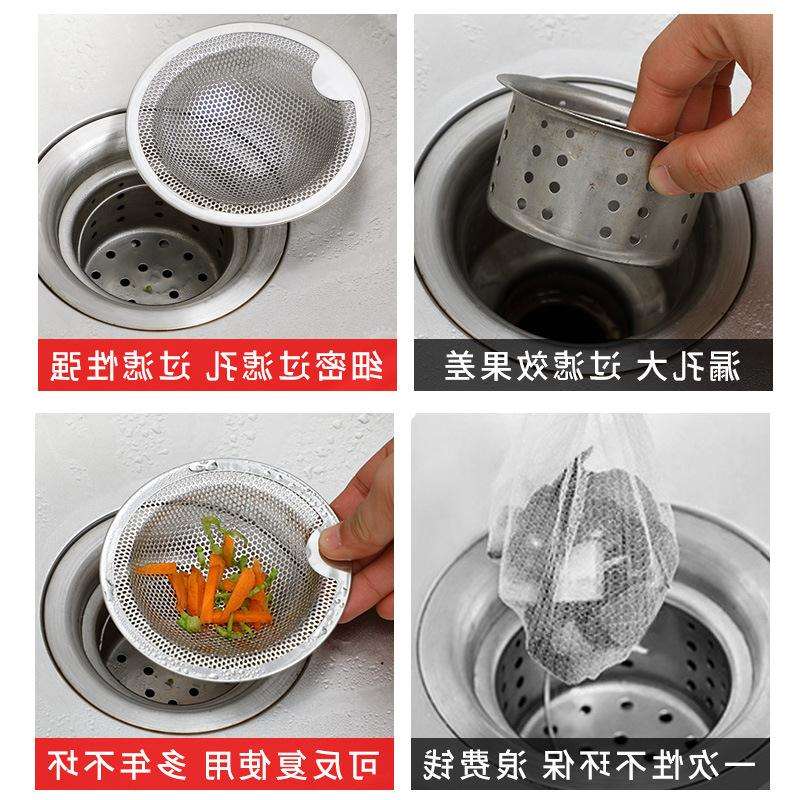 细密过滤孔 过滤性强

漏孔大 过滤效果差

可反复使用 多年不坏

一次性不环保 浪费钱