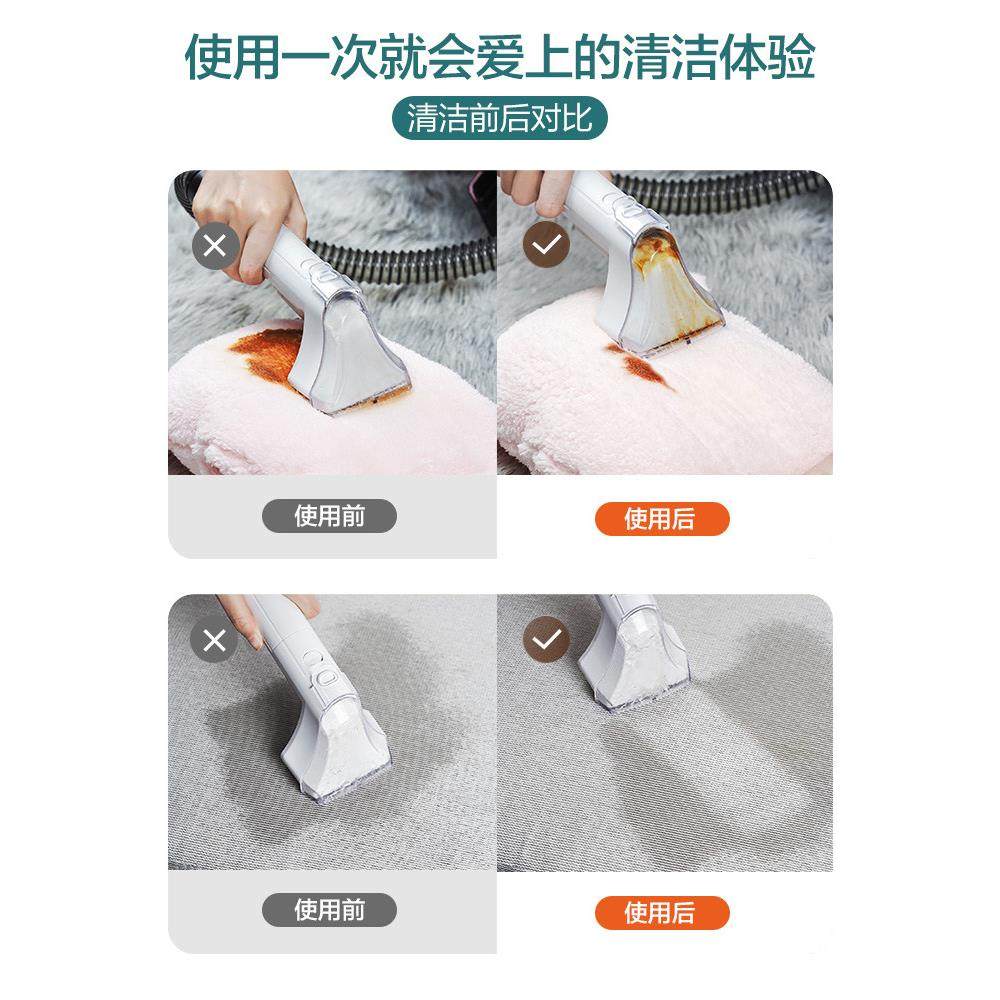 使用一次就会爱上的清洁体验

清洁前后对比

使用前

使用后

使用前

使用后