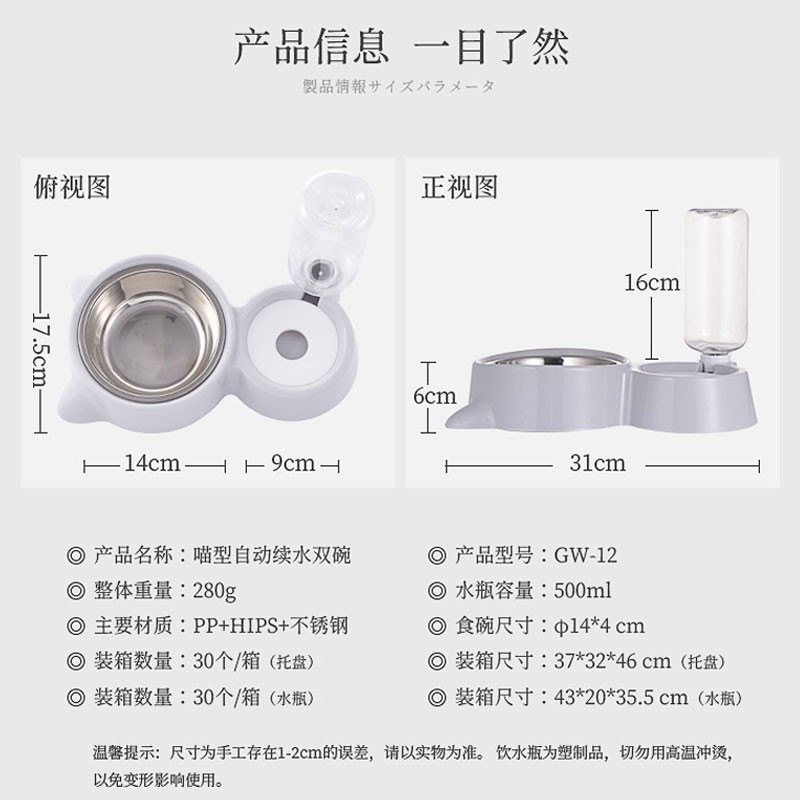 产品信息 一目了然

製品情報サイズパラメータ

俯视图

17.5cm

14cm

9cm

正视图

16cm

6cm

31cm

◎ 产品名称：喵型自动续水双碗

◎ 整体重量：280g

◎ 主要材质：PP+HIPS+不锈钢

◎ 装箱数量：30个/箱（托盘）

◎ 装箱数量：30个/箱（水瓶）

◎ 产品型号：GW-12

◎ 水瓶容量：500ml

◎ 食碗尺寸：φ14*4 cm

◎ 装箱尺寸：37*32*46 cm（托盘）

◎ 装箱尺寸：43*20*35.5 cm（水瓶）

温馨提示：尺寸为手工存在1-2cm的误差，请以实物为准。饮水瓶为塑制品，切勿用高温冲烫，以免变形影响使用。