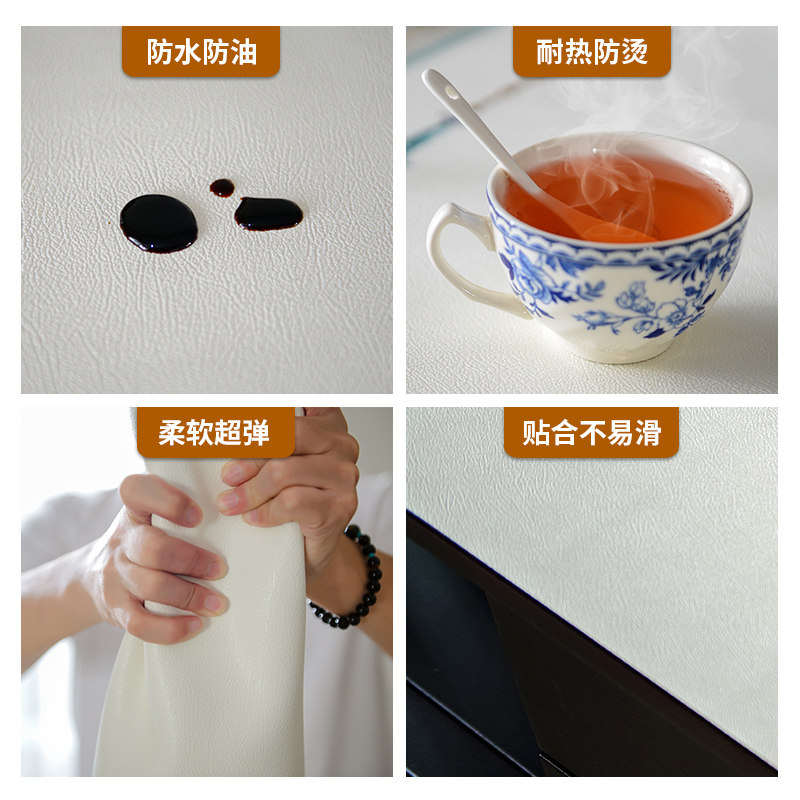 防水防油

耐热防烫

柔软超弹

贴合不易滑