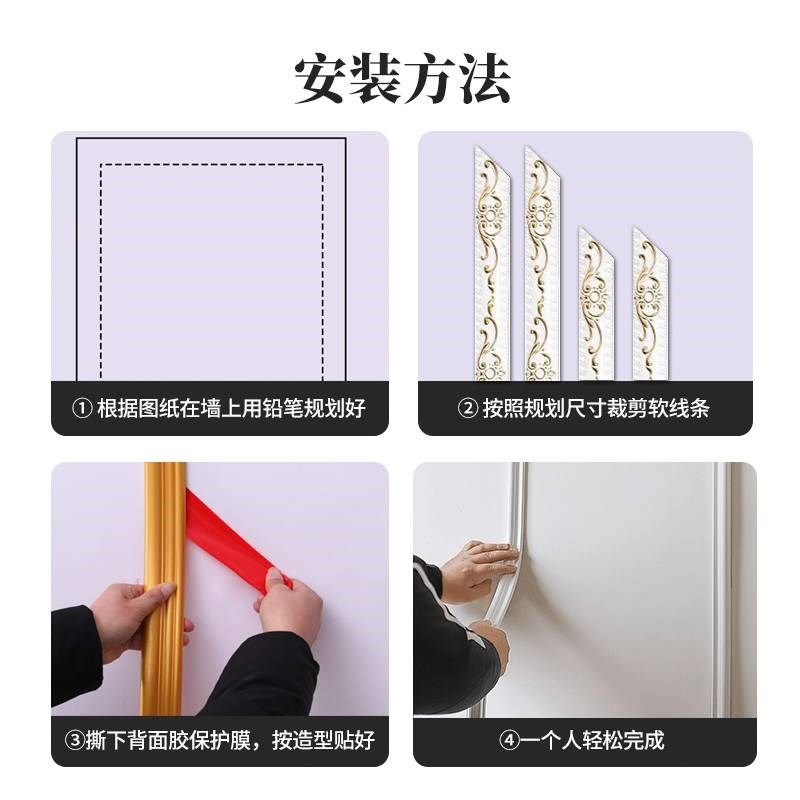 安装方法

① 根据图纸在墙上用铅笔规划好

② 按照规划尺寸裁剪软线条

③撕下背面胶保护膜，按造型贴好

④一个人轻松完成