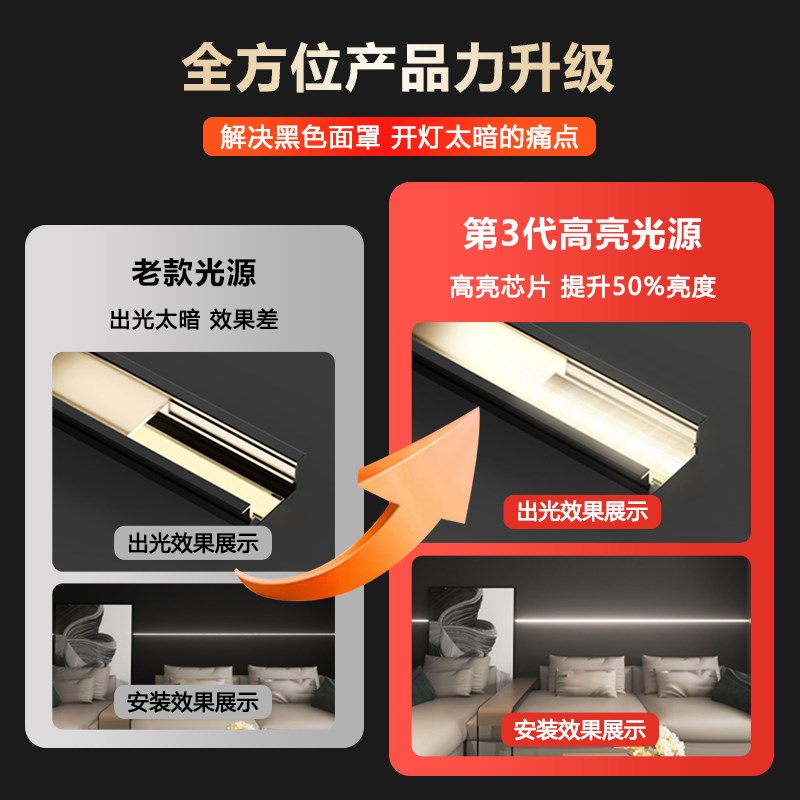 全方位产品力升级

解决黑色面罩 开灯太暗的痛点

老款光源

出光太暗 效果差

出光效果展示

安装效果展示

第3代高亮光源

高亮芯片 提升50%亮度

出光效果展示

安装效果展示