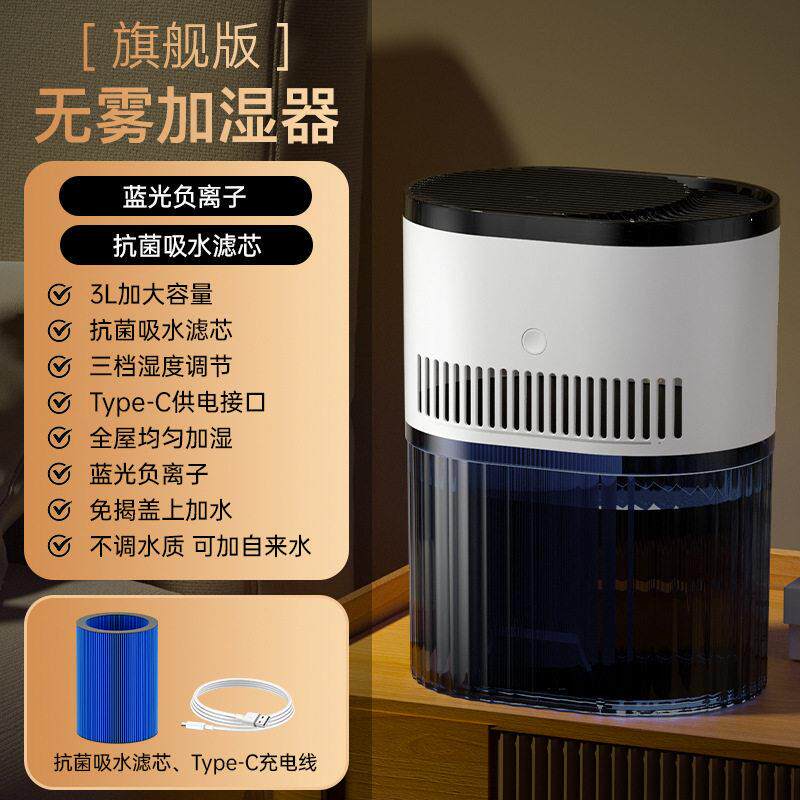 [ 旗舰版 ]
无雾加湿器

蓝光负离子

抗菌吸水滤芯

3L加大容量
抗菌吸水滤芯
三档湿度调节
Type-C供电接口
全屋均匀加湿
蓝光负离子
免揭盖上加水
不调水质 可加自来水

抗菌吸水滤芯、Type-C充电线