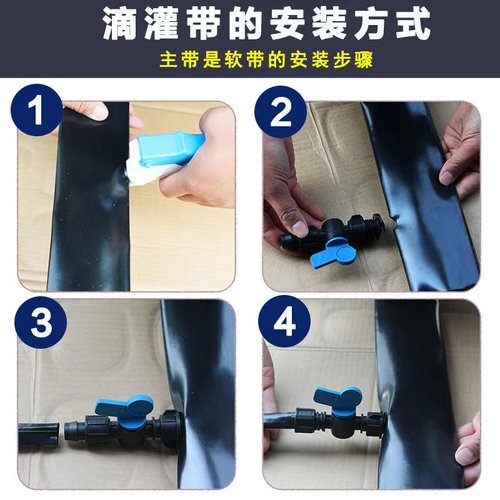 滴灌带的安装方式

主带是软带的安装步骤

1

2

3

4