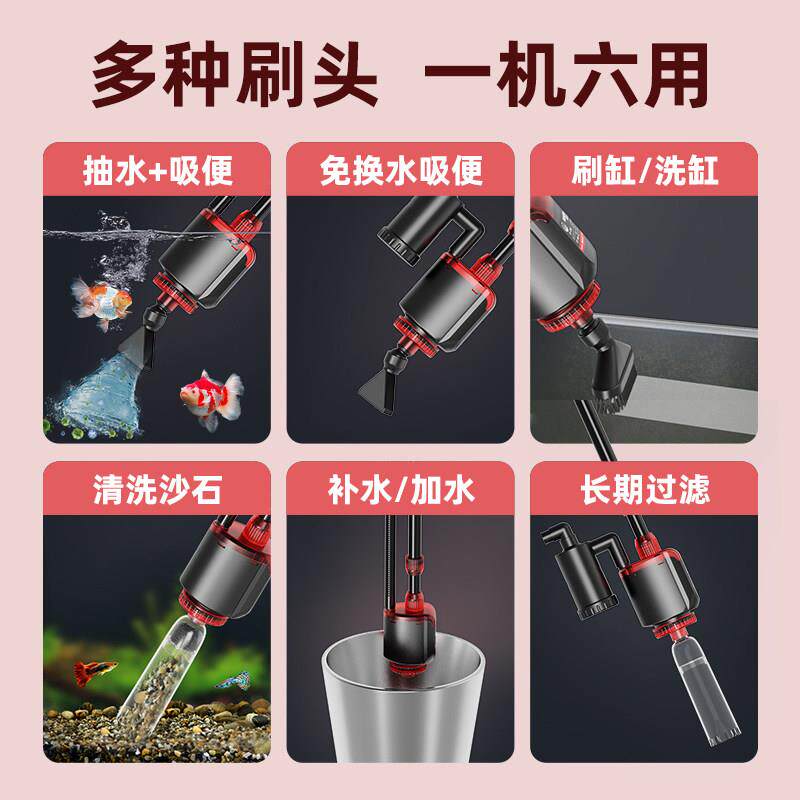 多种刷头 一机六用

抽水+吸便

免换水吸便

刷缸/洗缸

清洗沙石

补水/加水

长期过滤