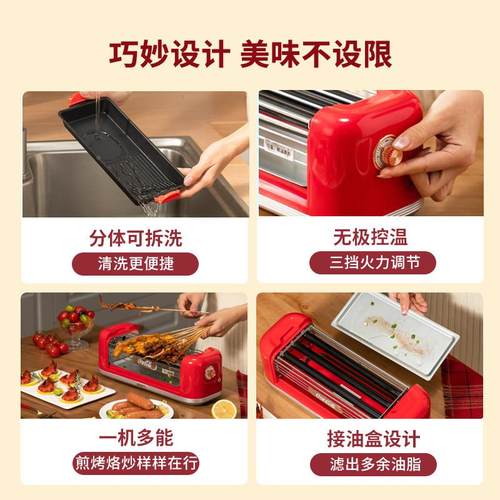 巧妙设计 美味不设限

分体可拆洗

清洗更便捷

无极控温

三挡火力调节

一机多能

煎烤烙炒样样在行

接油盒设计

滤出多余油脂