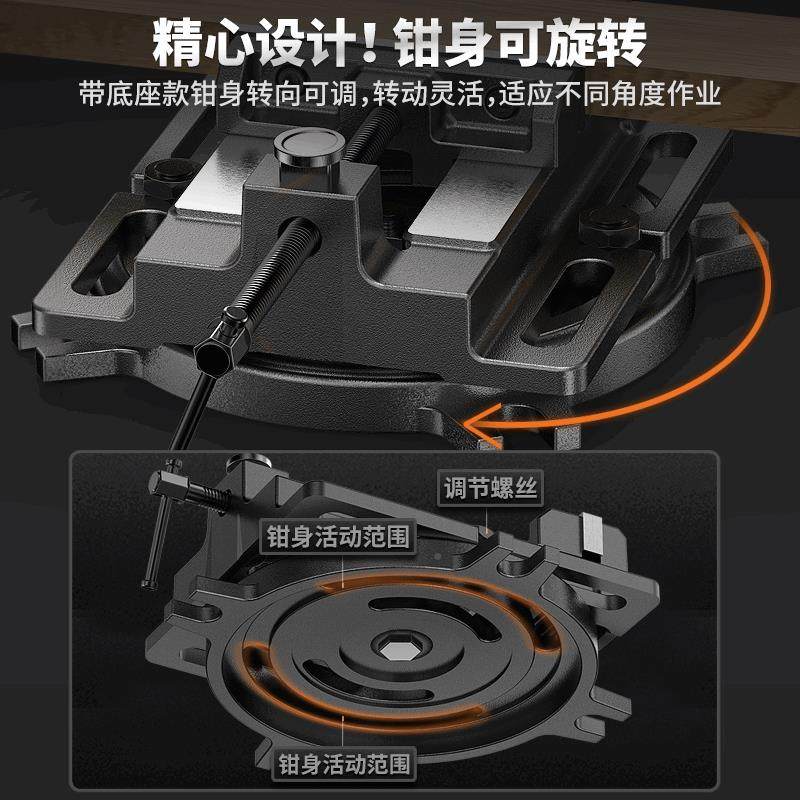 精心设计！钳身可旋转
带底座款钳身转向可调，转动灵活，适应不同角度作业

调节螺丝
钳身活动范围
钳身活动范围