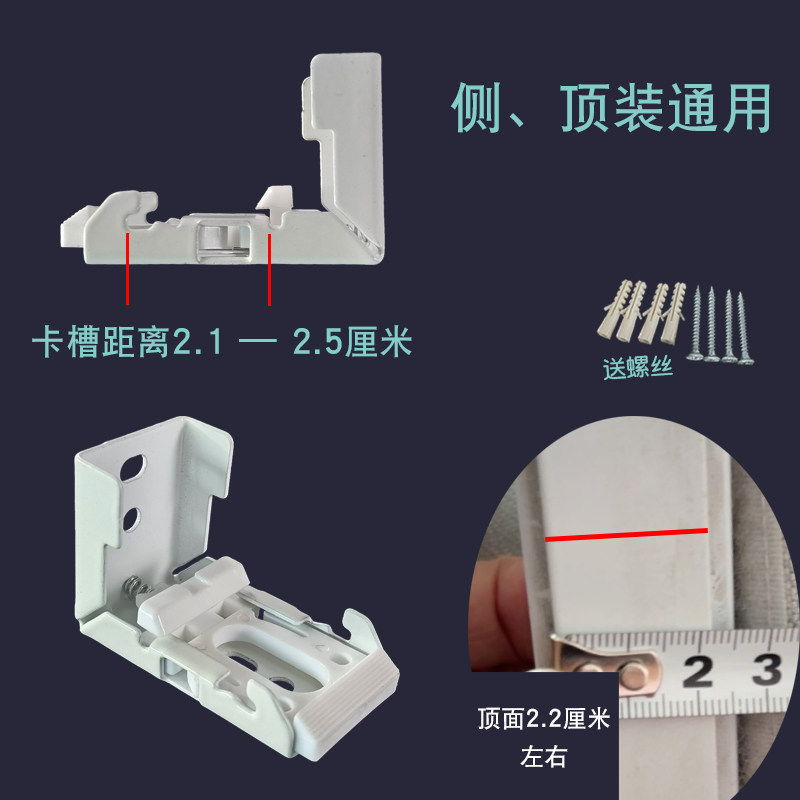 侧、顶装通用

卡槽距离2.1 — 2.5厘米

送螺丝

2 3

顶面2.2厘米左右