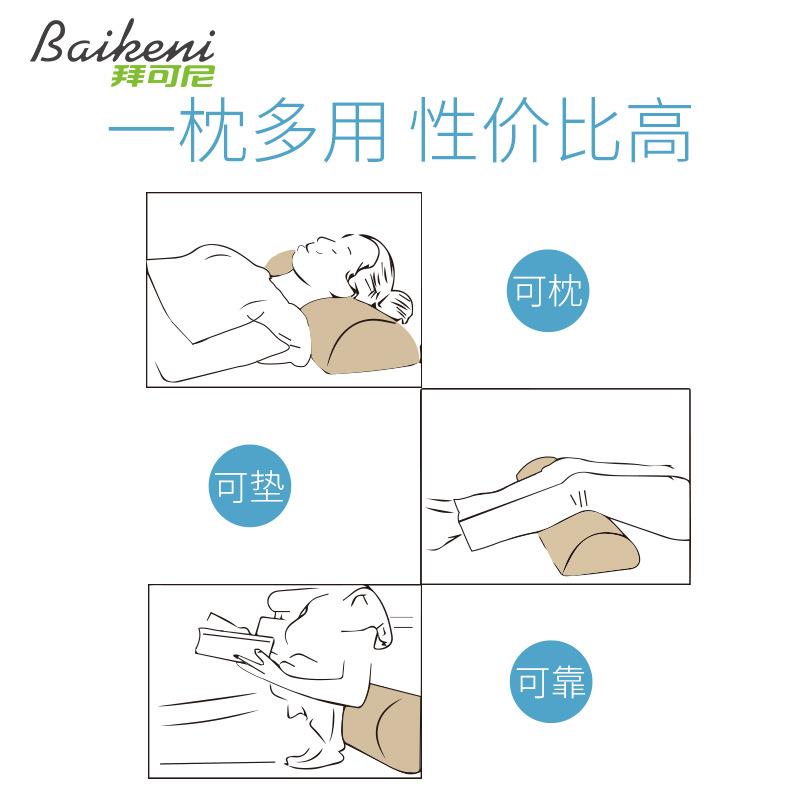 Baikeni
拜可尼

一枕多用 性价比高

可枕

可垫

可靠