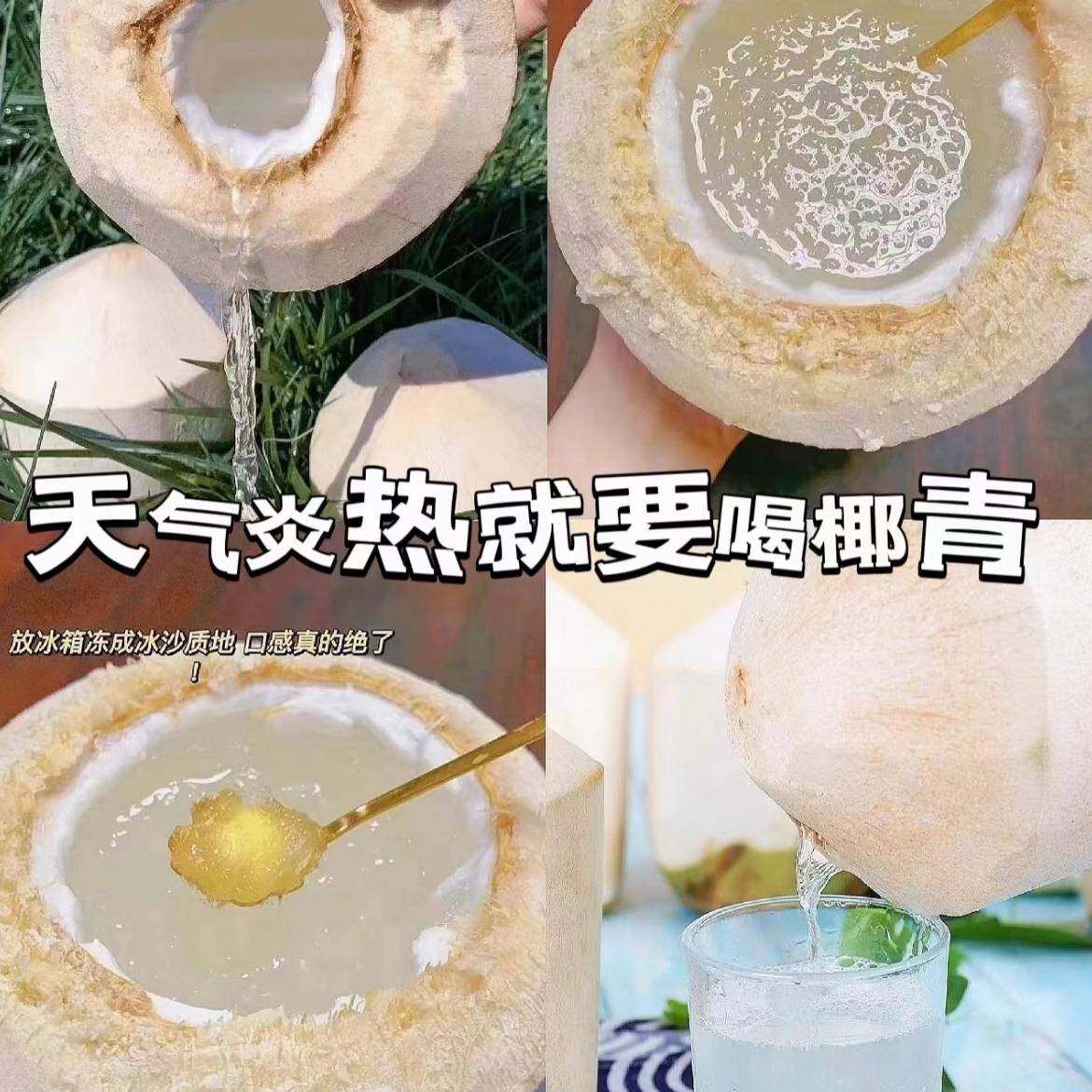 天气炎热就要喝椰青

放冰箱冻成冰沙质地 口感真的绝了！