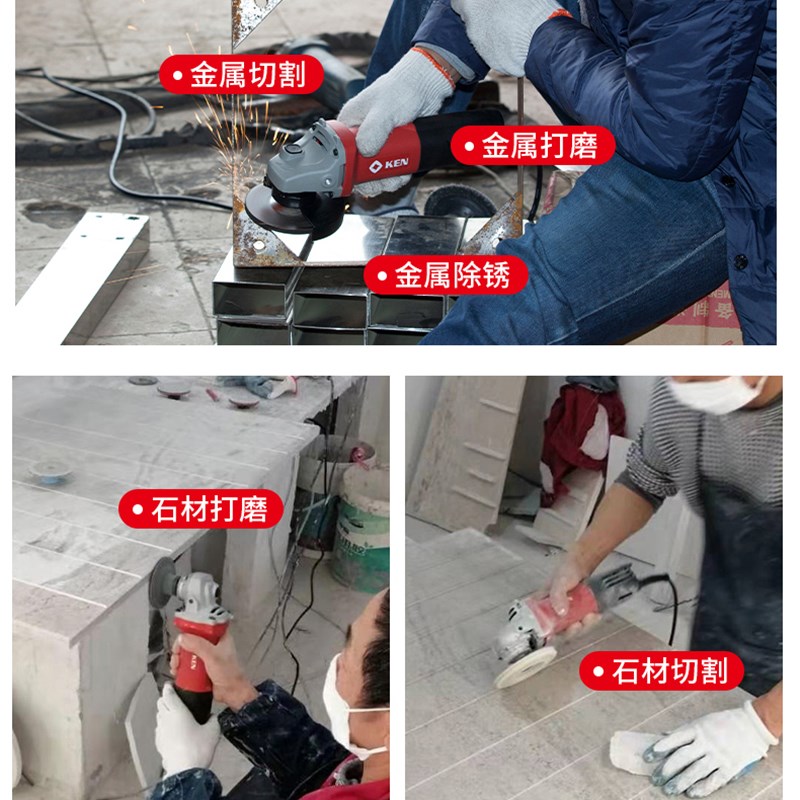 • 金属切割
• 金属打磨
KEN
• 金属除锈
• 石材打磨
• 石材切割