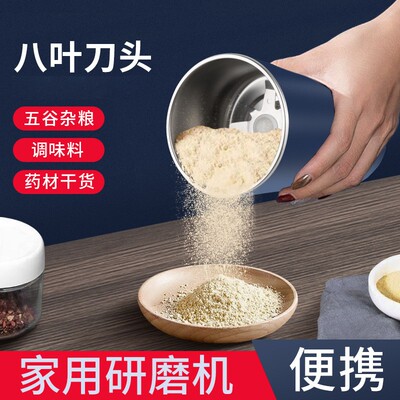 八叶刀头

五谷杂粮

调味料

药材干货

家用研磨机

便携