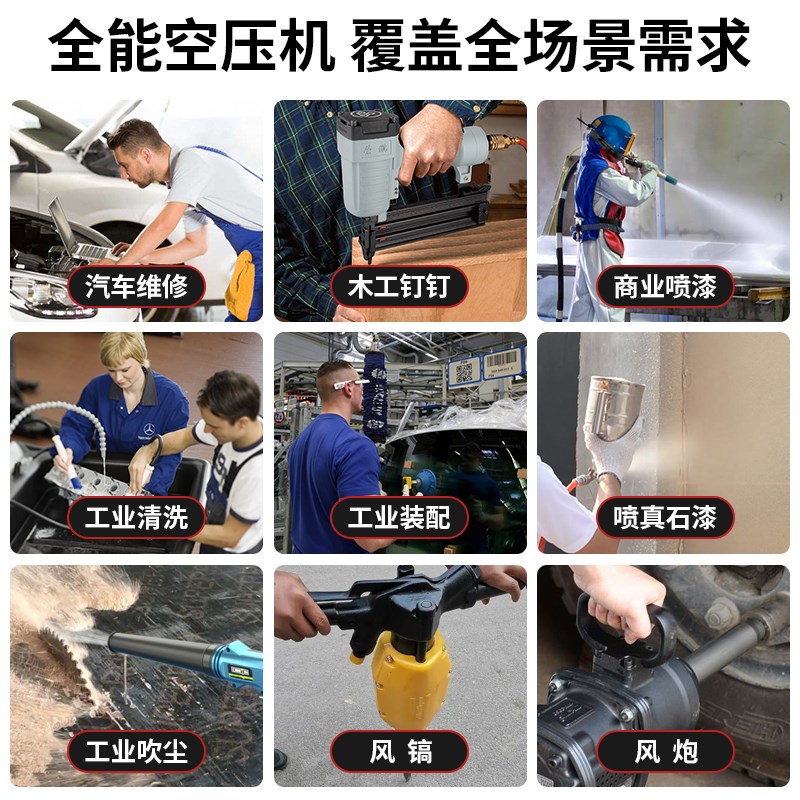 全能空压机 覆盖全场景需求

汽车维修

木工钉钉

商业喷漆

工业清洗

工业装配

喷真石漆

工业吹尘

风 镐

风 炮