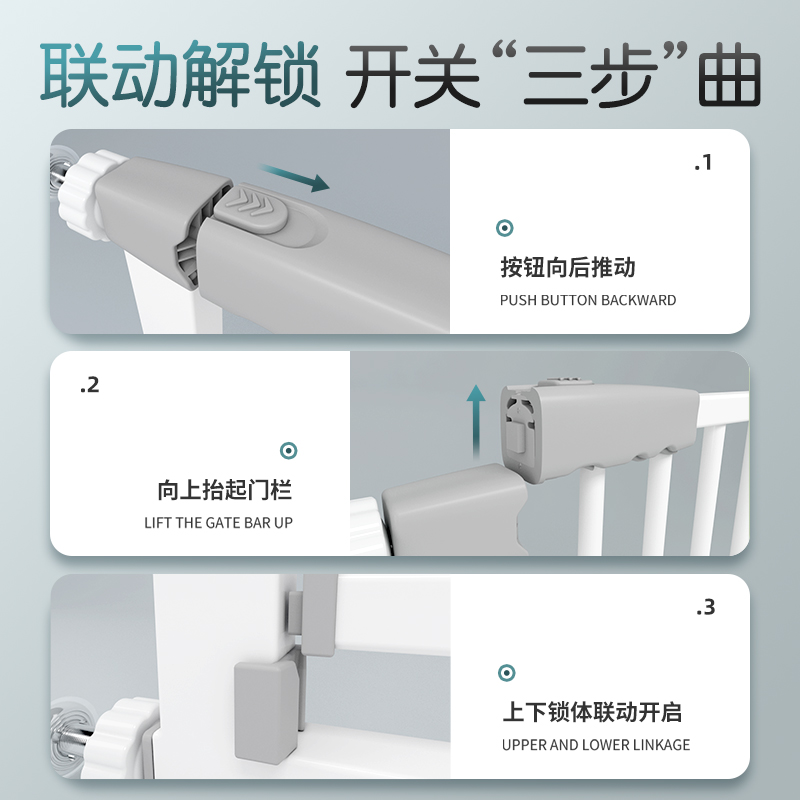 联动解锁 开关“三步”曲

.1

按钮向后推动
PUSH BUTTON BACKWARD

.2

向上抬起门栏
LIFT THE GATE BAR UP

.3

上下锁体联动开启
UPPER AND LOWER LINKAGE