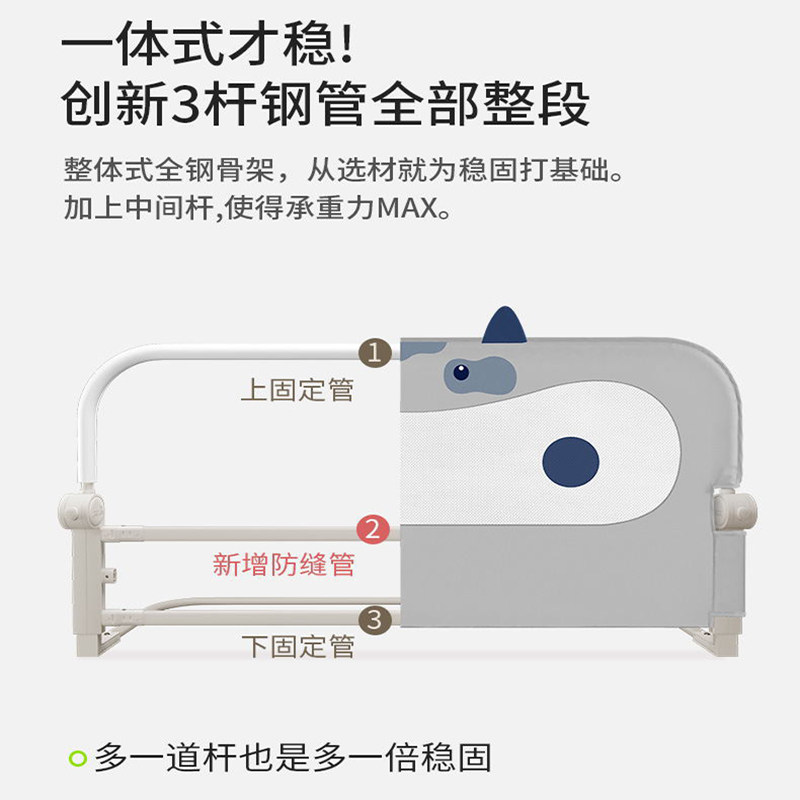 一体式才稳!
创新3杆钢管全部整段

整体式全钢骨架，从选材就为稳固打基础。
加上中间杆,使得承重力MAX。

1
上固定管

2
新增防缝管

3
下固定管

多一道杆也是多一倍稳固