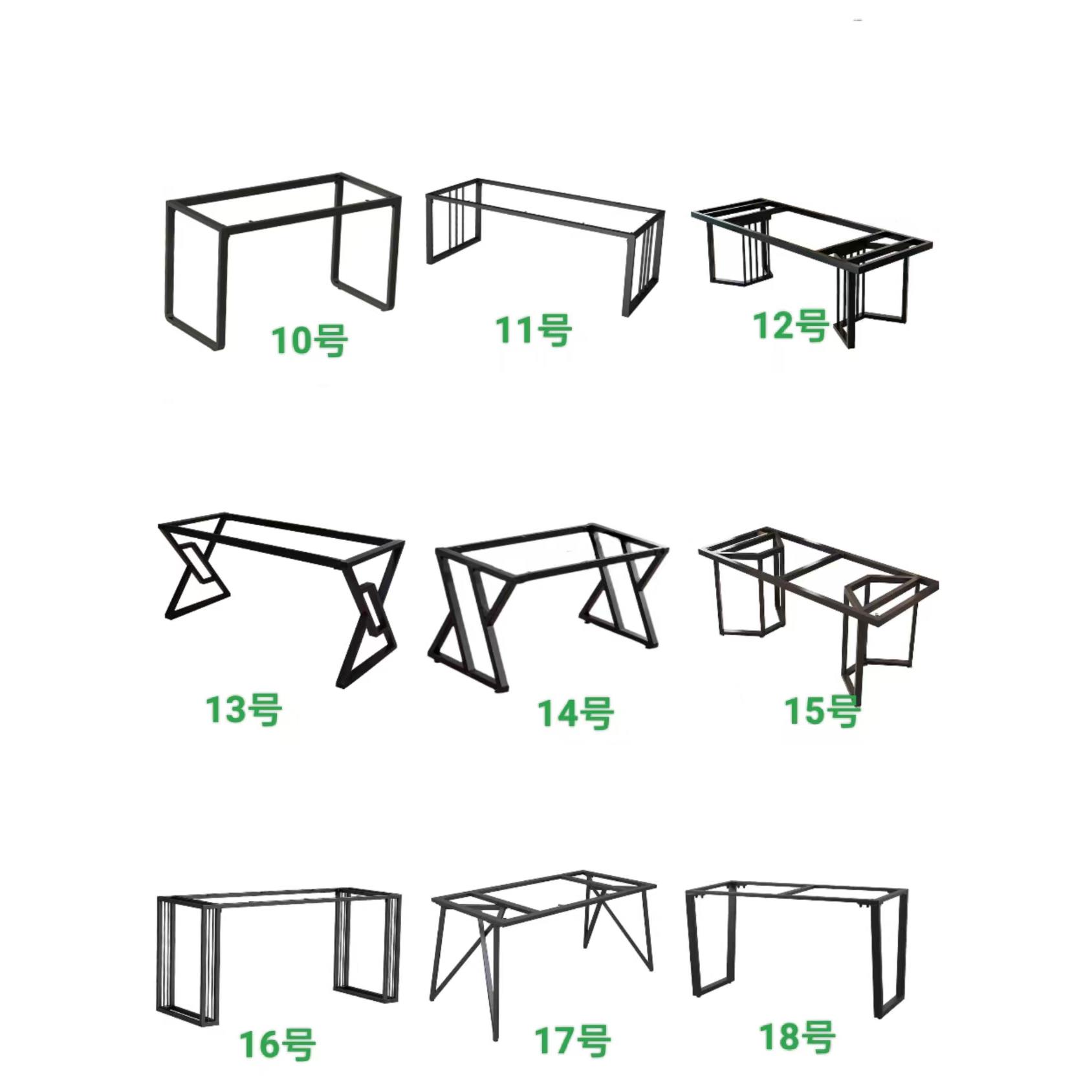 10号

11号

12号

13号

14号

15号

16号

17号

18号