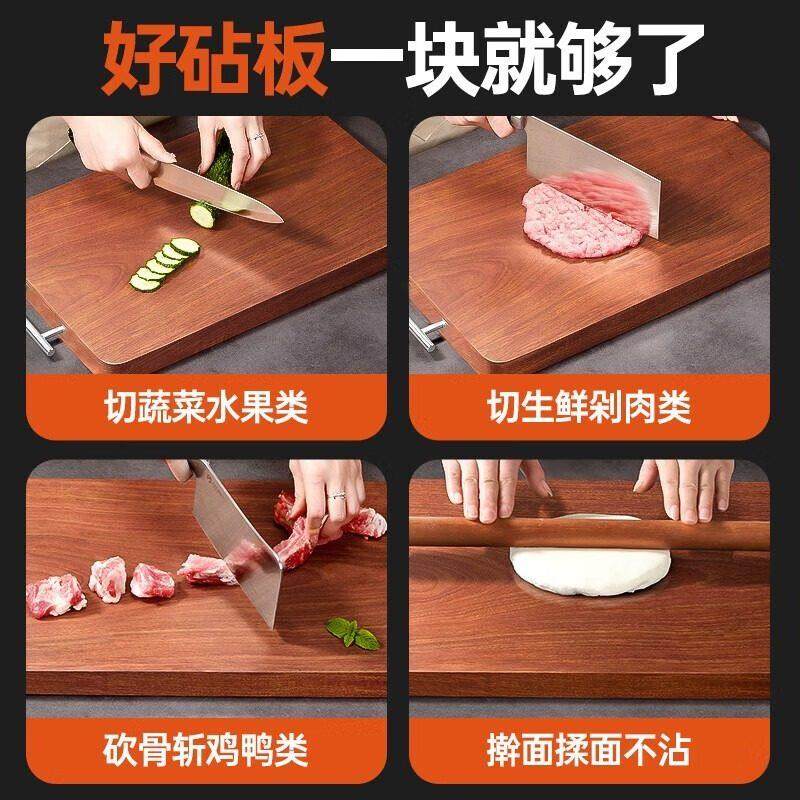 好砧板一块就够了

切蔬菜水果类

切生鲜剁肉类

砍骨斩鸡鸭类

擀面揉面不沾