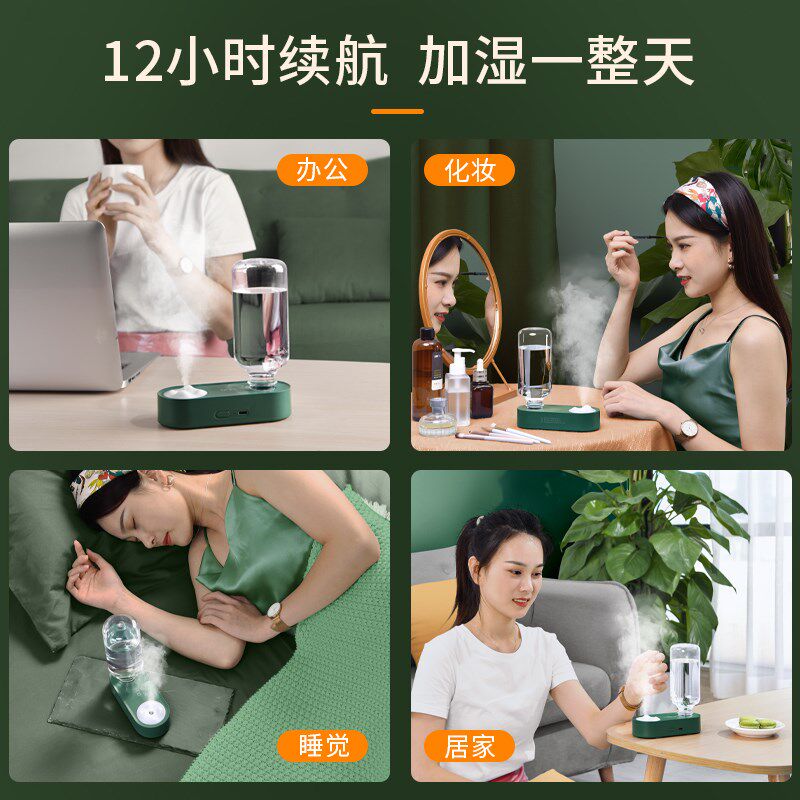 12小时续航 加湿一整天

办公

化妆

睡觉

居家