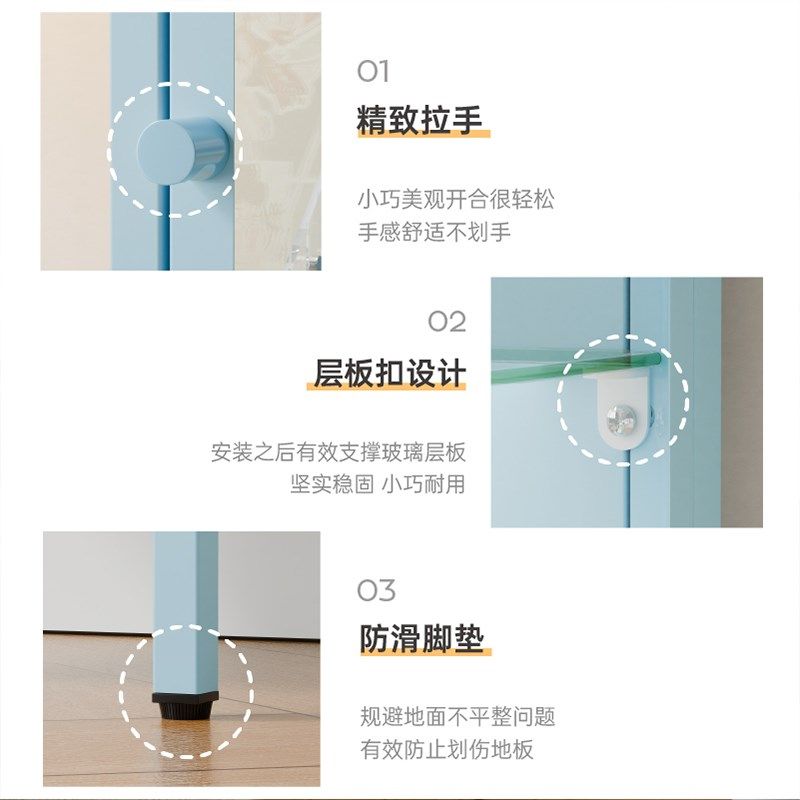 01

精致拉手

小巧美观开合很轻松
手感舒适不划手

02

层板扣设计

安装之后有效支撑玻璃层板
坚实稳固 小巧耐用

03

防滑脚垫

规避地面不平整问题
有效防止划伤地板