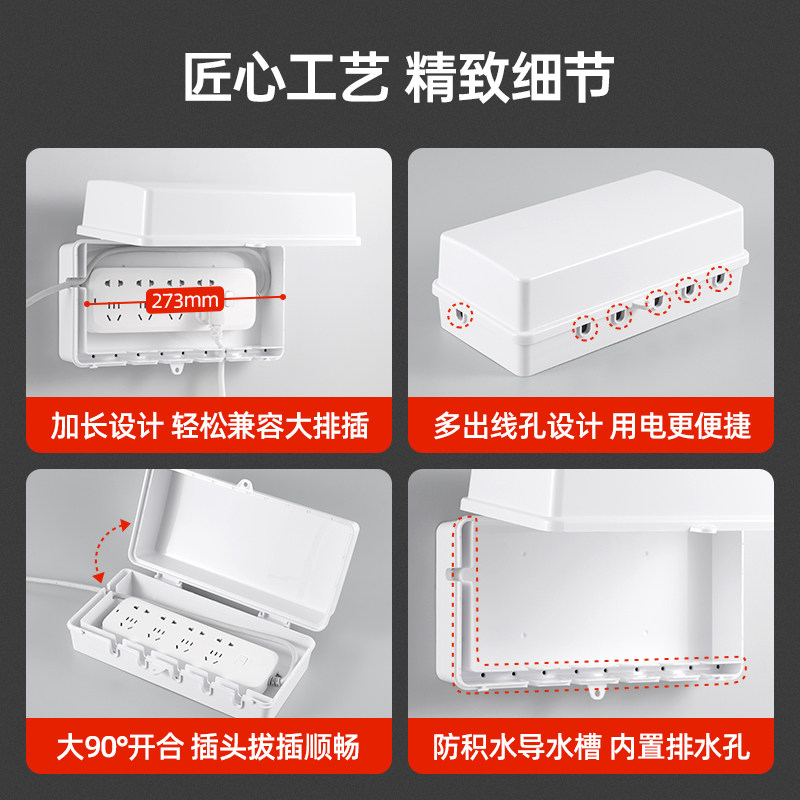 匠心工艺 精致细节

273mm

加长设计 轻松兼容大排插

多出线孔设计 用电更便捷

大90°开合 插头拔插顺畅

防积水导水槽 内置排水孔