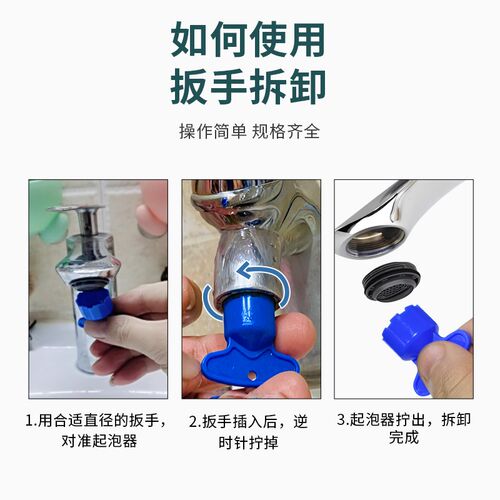 如何使用
扳手拆卸

操作简单 规格齐全

1.用合适直径的扳手，对准起泡器

2.扳手插入后，逆时针拧掉

3.起泡器拧出，拆卸完成