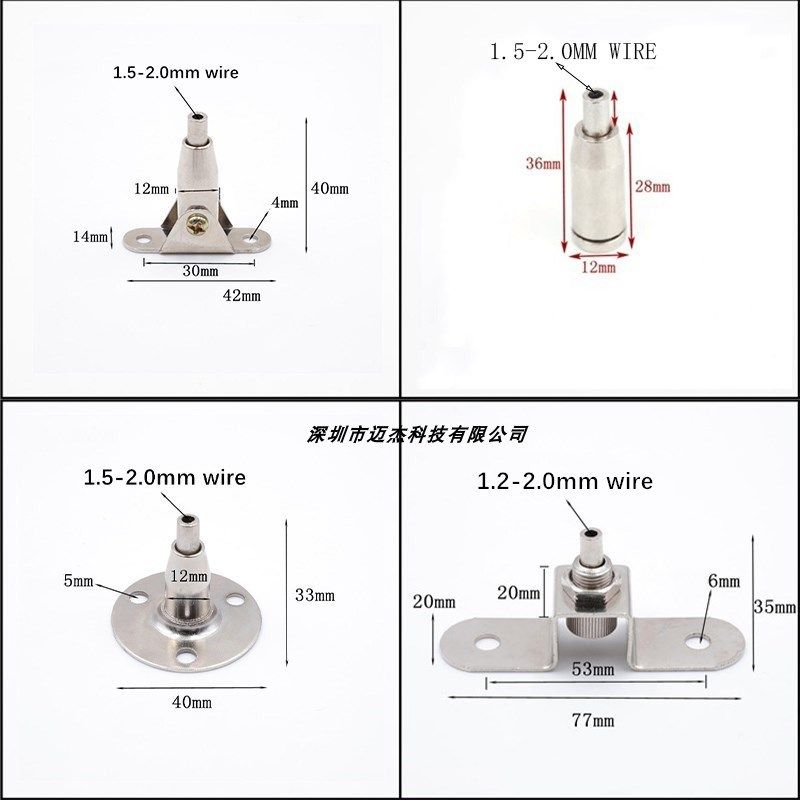 1.5-2.0mm wire

12mm

40mm

4mm

14mm

30mm

42mm

1.5-2.0MM WIRE

36mm

28mm

12mm

深圳市迈杰科技有限公司

1.5-2.0mm wire

5mm

12mm

33mm

40mm

1.2-2.0mm wire

20mm

20mm

6mm

35mm

53mm

77mm