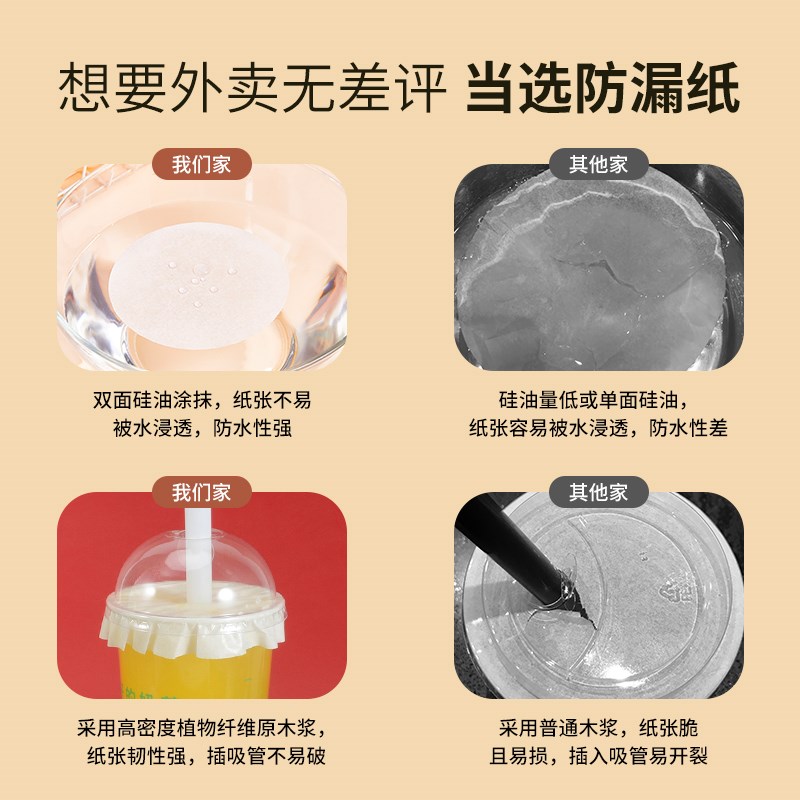 想要外卖无差评 当选防漏纸

我们家

双面硅油涂抹，纸张不易被水浸透，防水性强

其他家

硅油量低或单面硅油，纸张容易被水浸透，防水性差

我们家

采用高密度植物纤维原木浆，纸张韧性强，插吸管不易破

其他家

采用普通木浆，纸张脆且易损，插入吸管易开裂