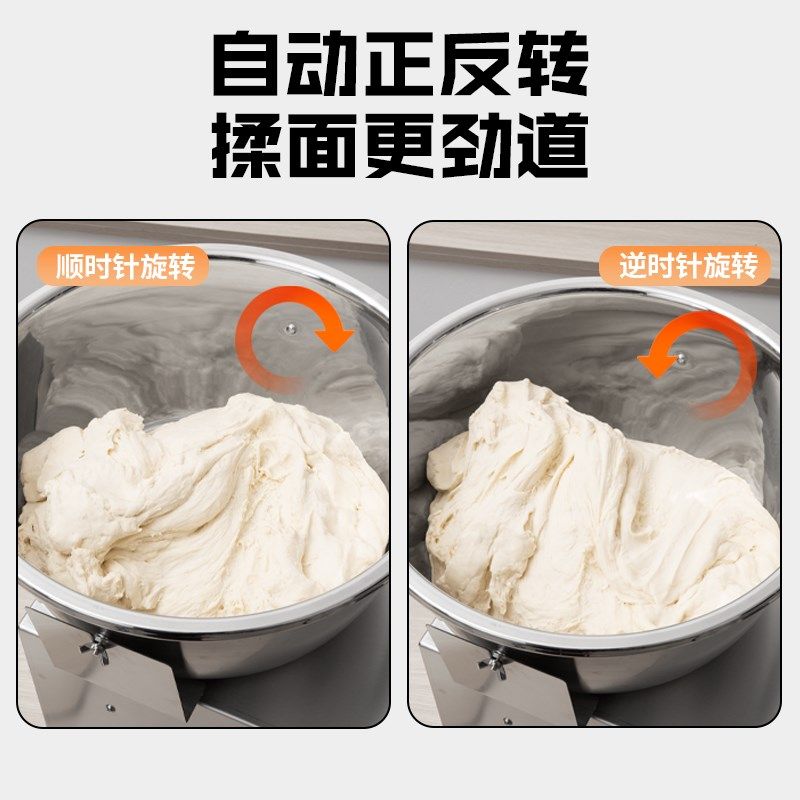 自动正反转
揉面更劲道

顺时针旋转

逆时针旋转