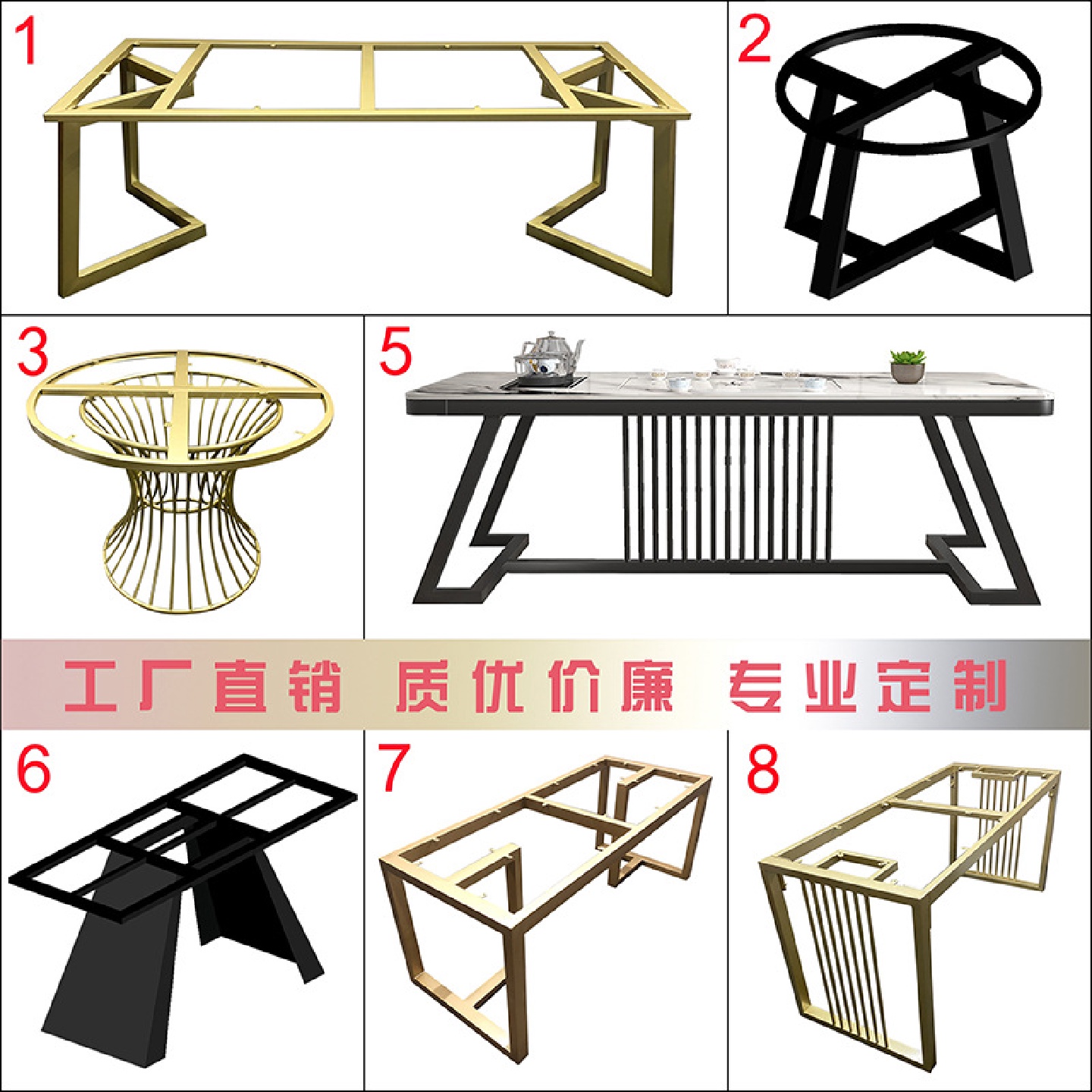 1

2

3

5

工厂直销 质优价廉 专业定制

6

7

8