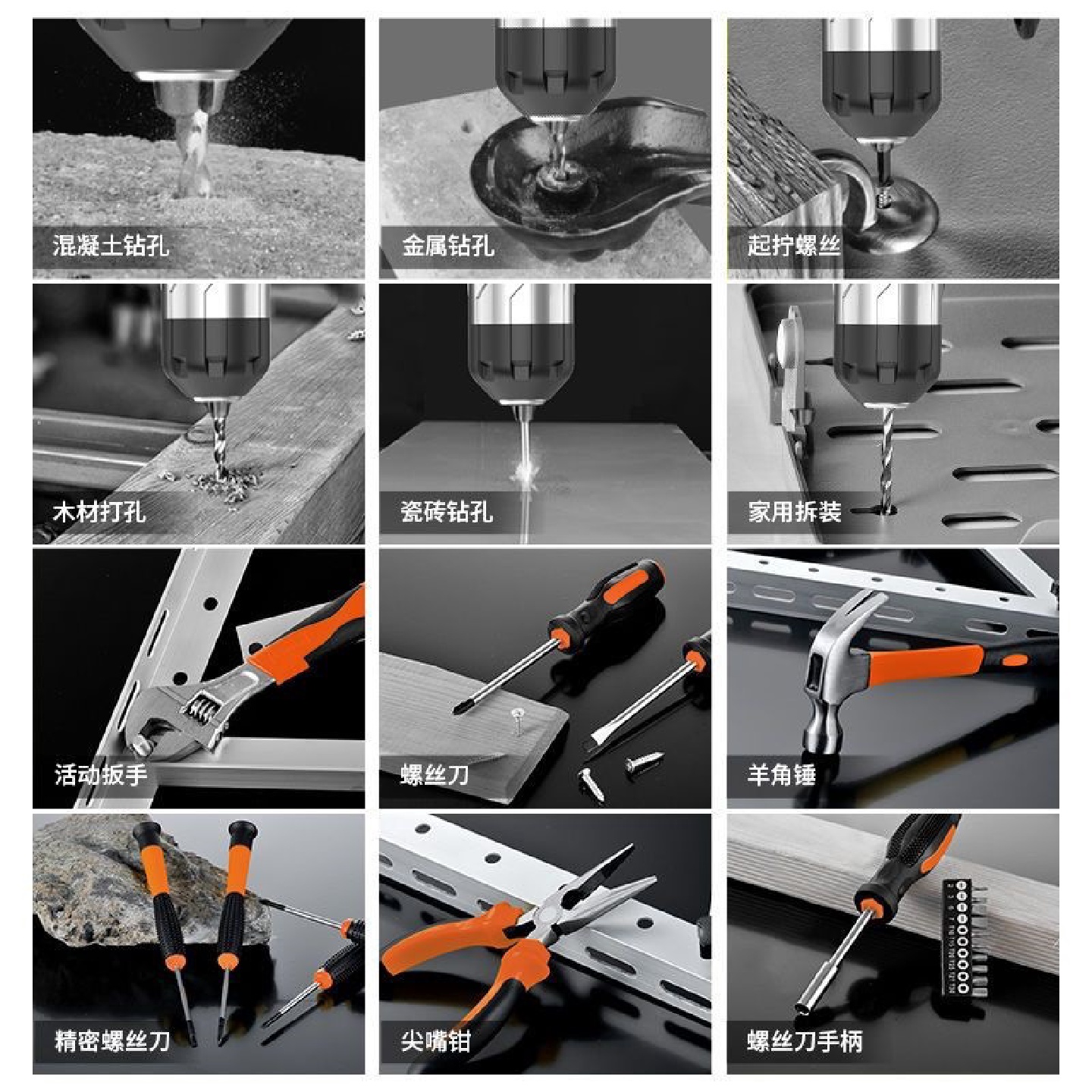 混凝土钻孔

金属钻孔

起拧螺丝

木材打孔

瓷砖钻孔

家用拆装

活动扳手

螺丝刀

羊角锤

精密螺丝刀

尖嘴钳

螺丝刀手柄