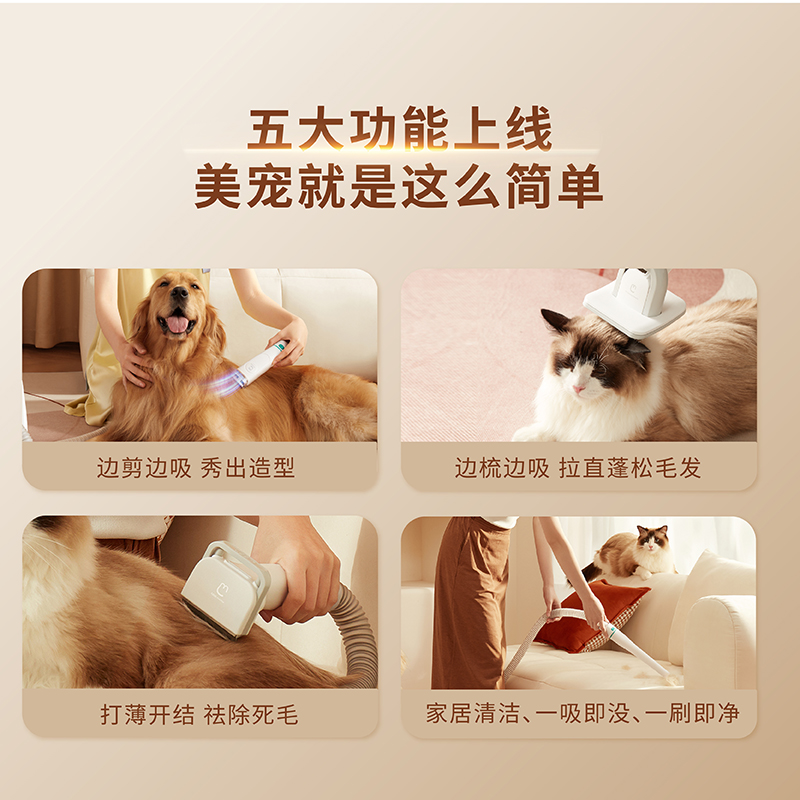 五大功能上线
美宠就是这么简单

边剪边吸 秀出造型

边梳边吸 拉直蓬松毛发

打薄开结 祛除死毛

家居清洁、一吸即没、一刷即净