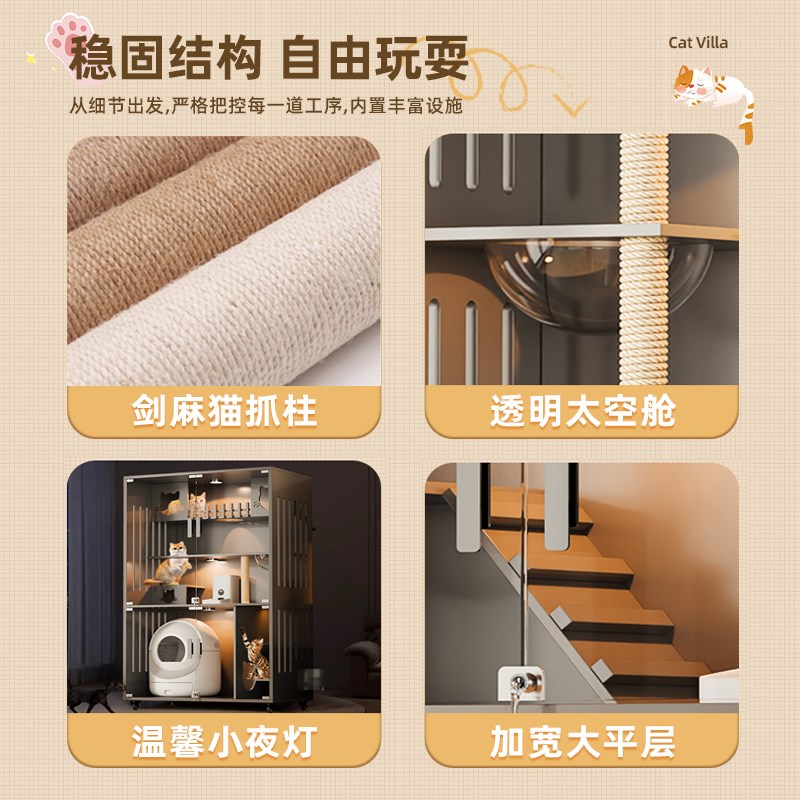 稳固结构 自由玩耍

Cat Villa

从细节出发,严格把控每一道工序,内置丰富设施

剑麻猫抓柱

透明太空舱

温馨小夜灯

加宽大平层